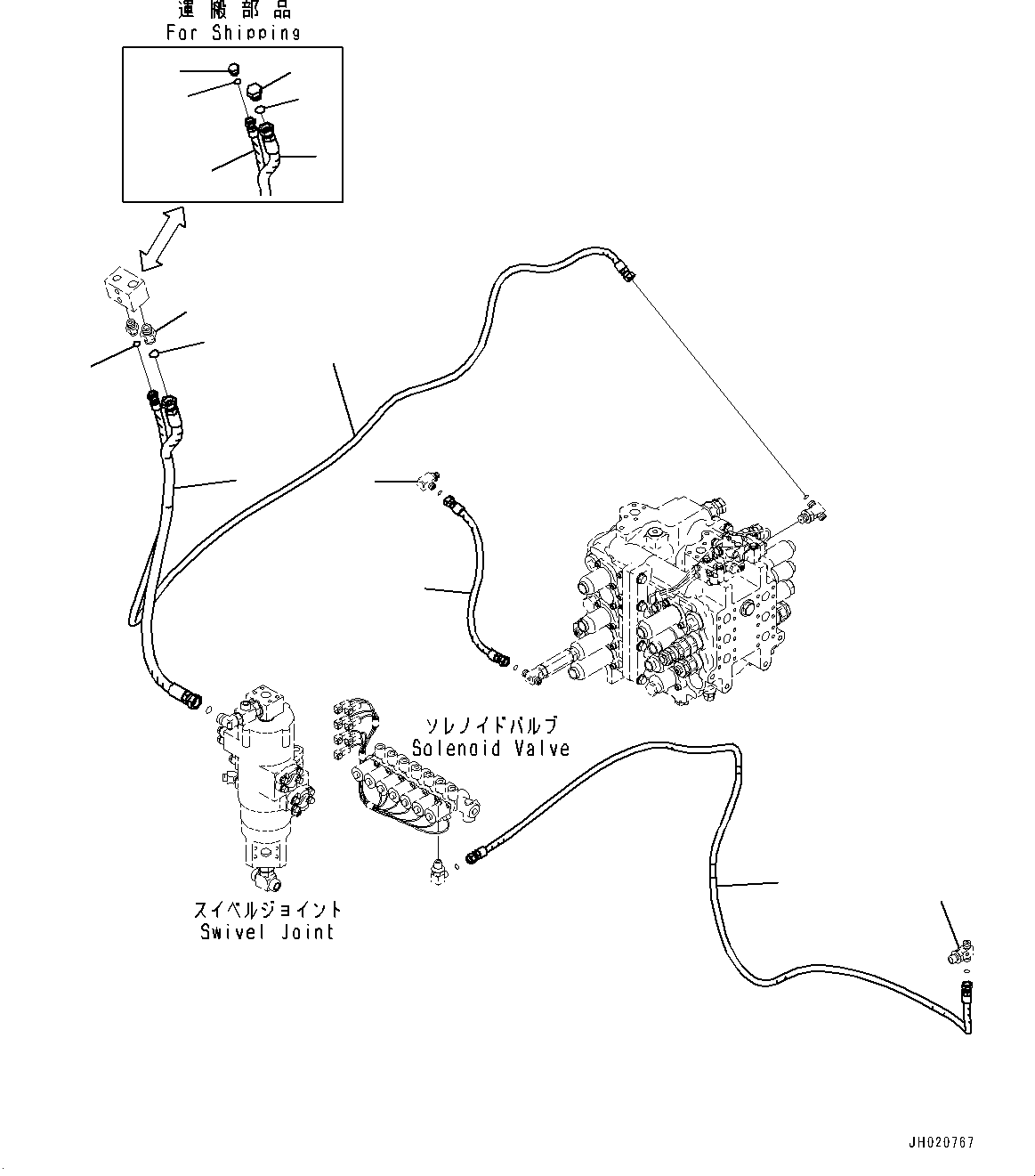 運搬部品
For Shipping

ソレノイドバルブ
Solenoid Valve

スイベルジョイント
Swivel Joint

JH020767