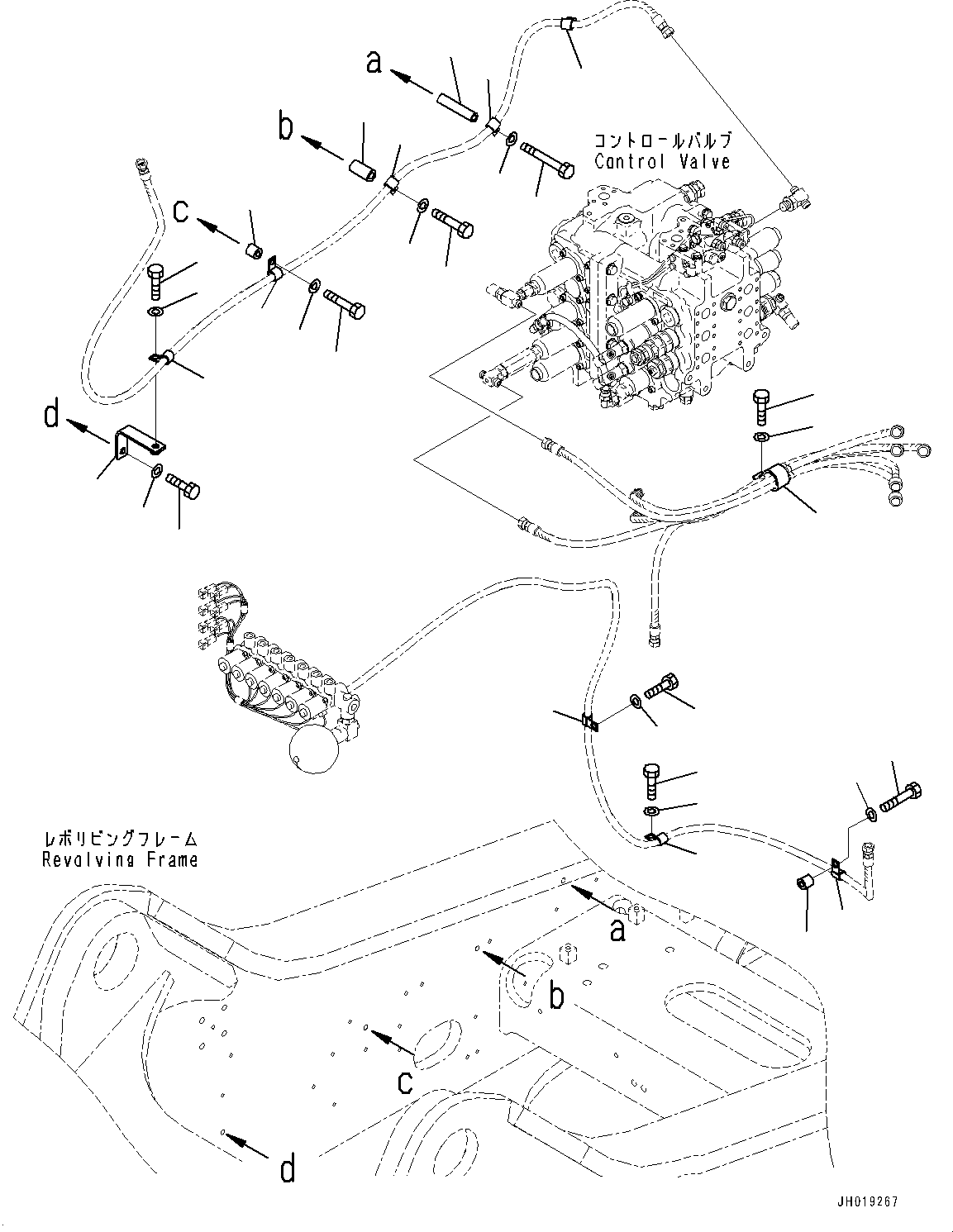 a
b
コントロールバルブ
Control Valve
c
d
レボリビングフレーム
Revolving Frame
a
b
c
d
JH019267