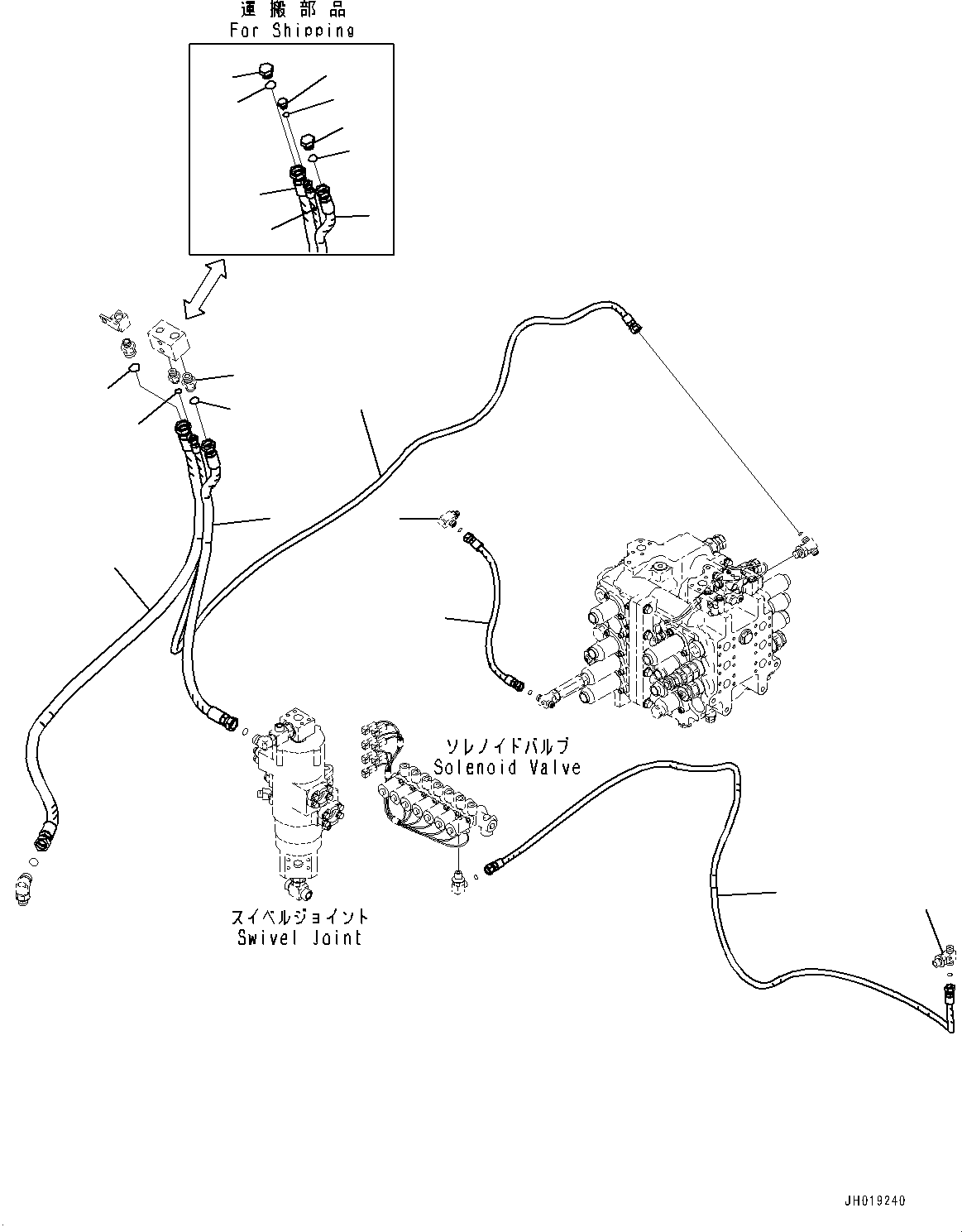 運搬部品
For Shipping

ソレノイドバルブ
Solenoid Valve

スイベルジョイント
Swivel Joint

JH019240