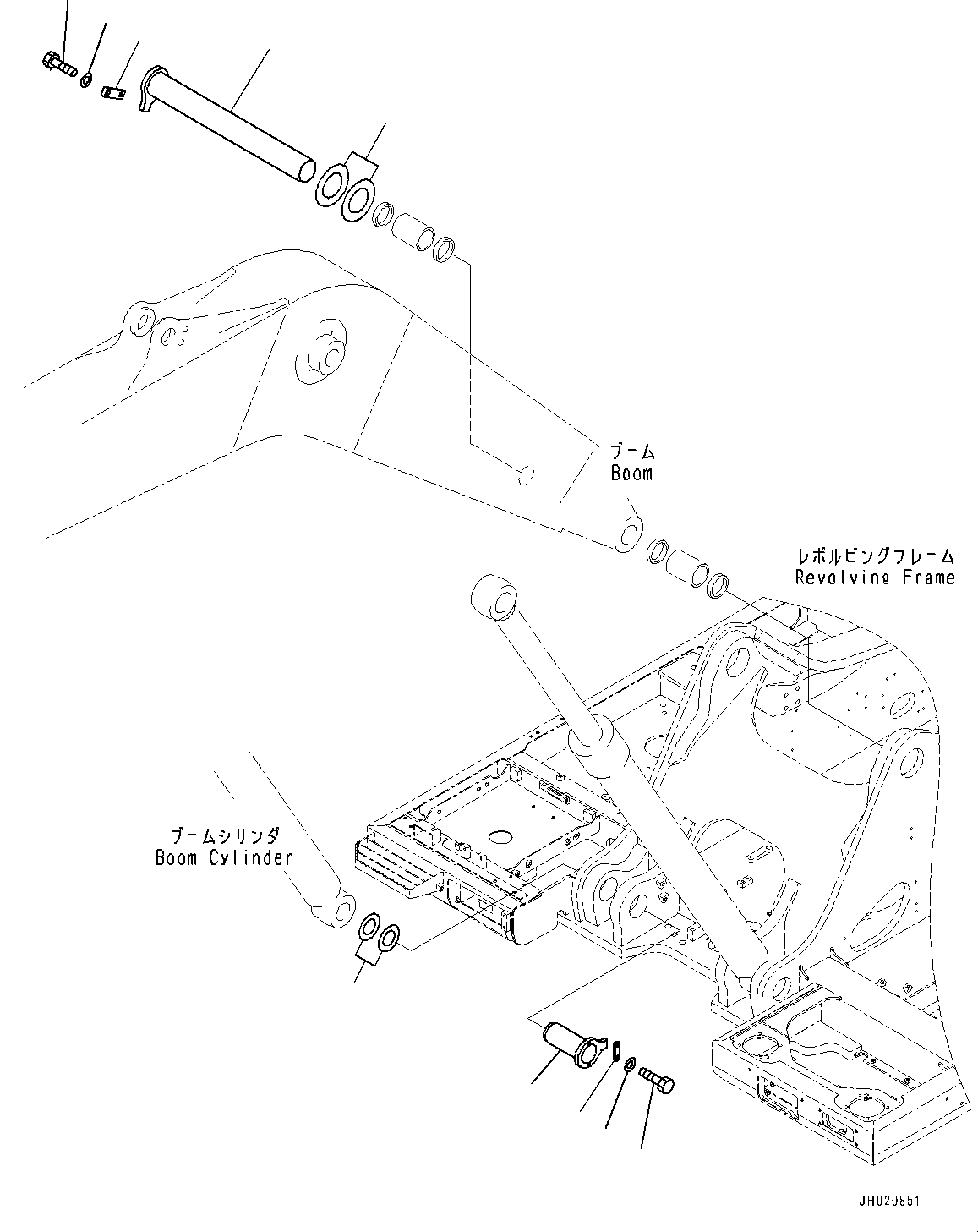 ブーム
Boom

レボルビングフレーム
Revolving Frame

ブームシリンダ
Boom Cylinder

JH020851