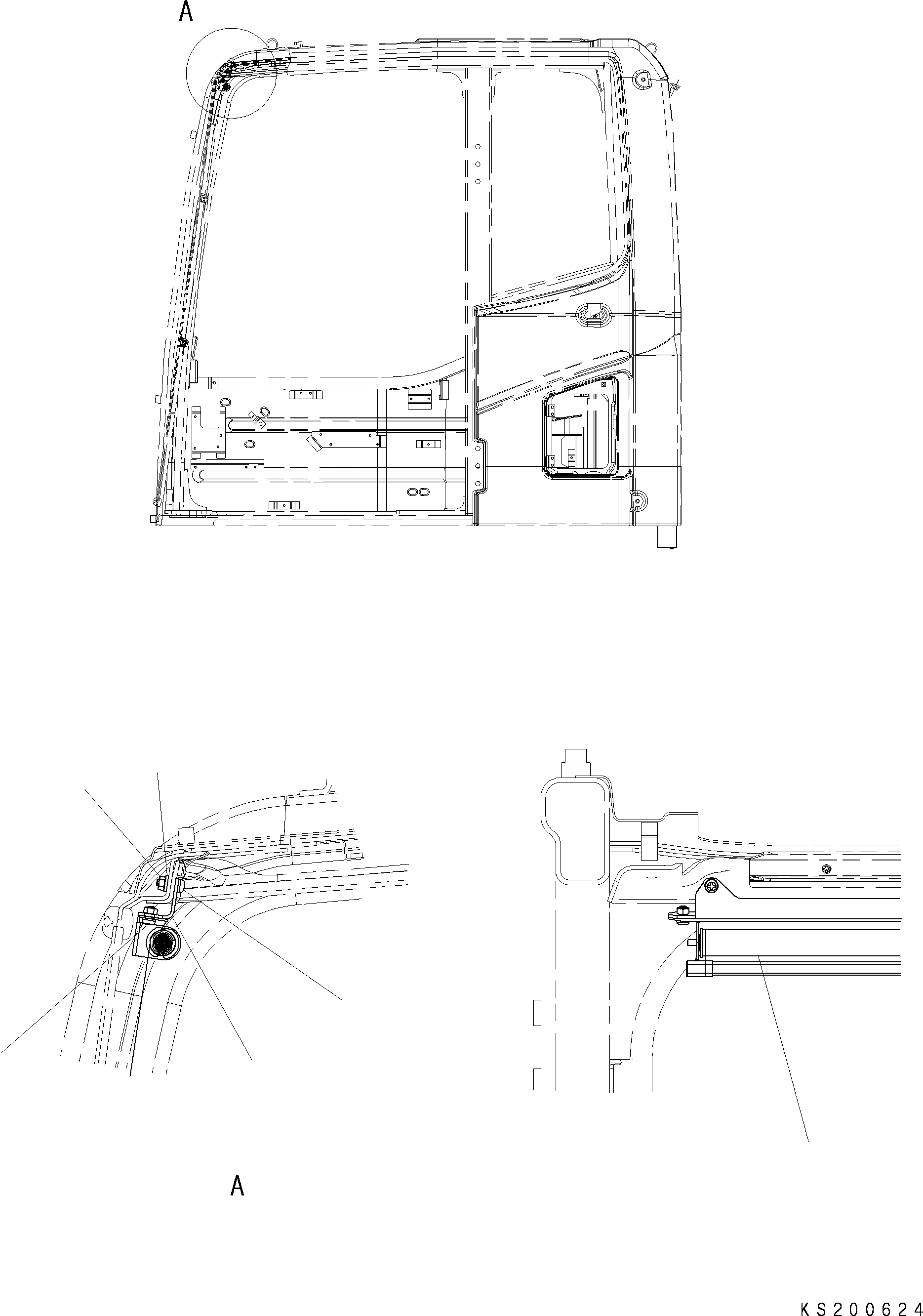 A

A

KS200624