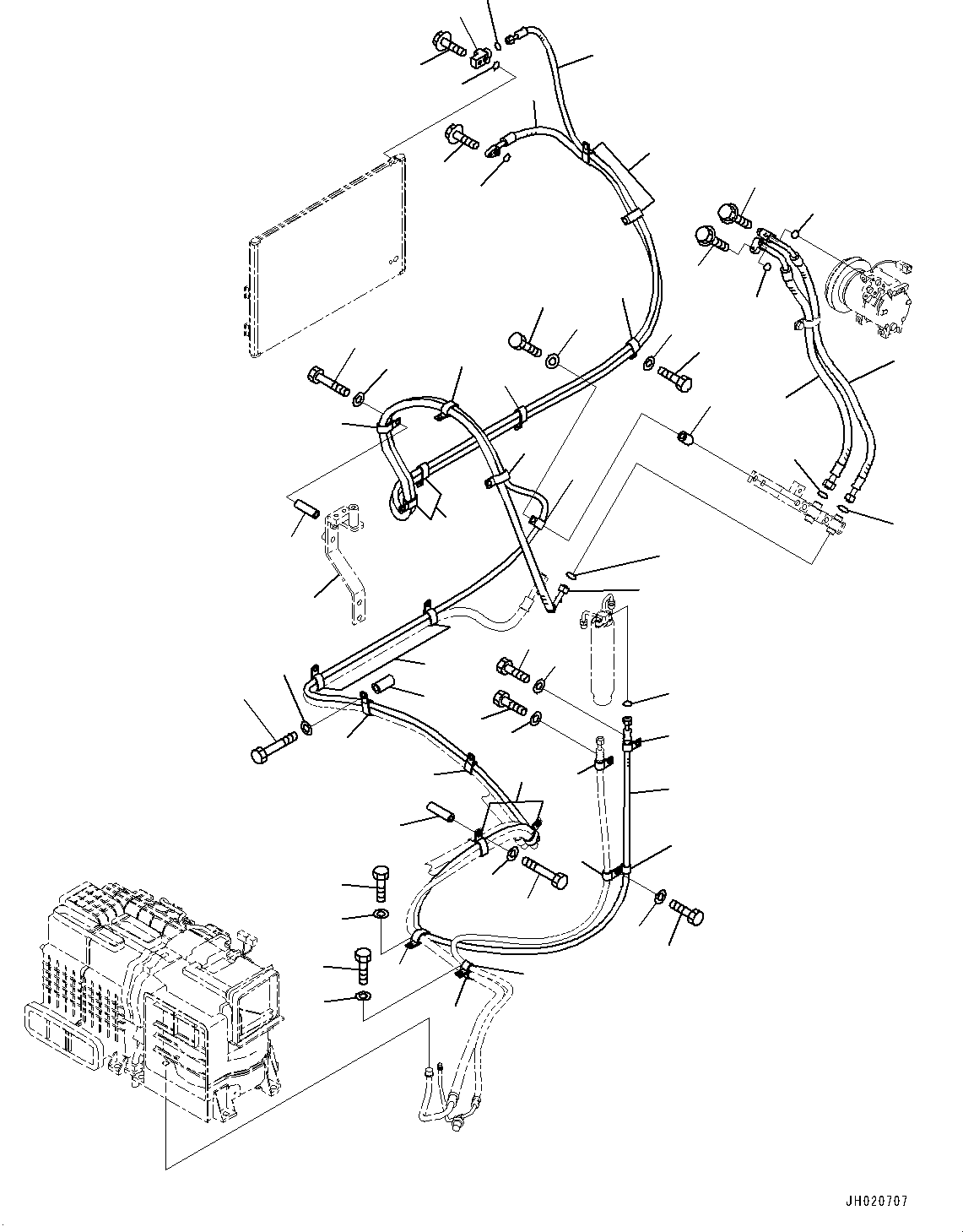 JH020707