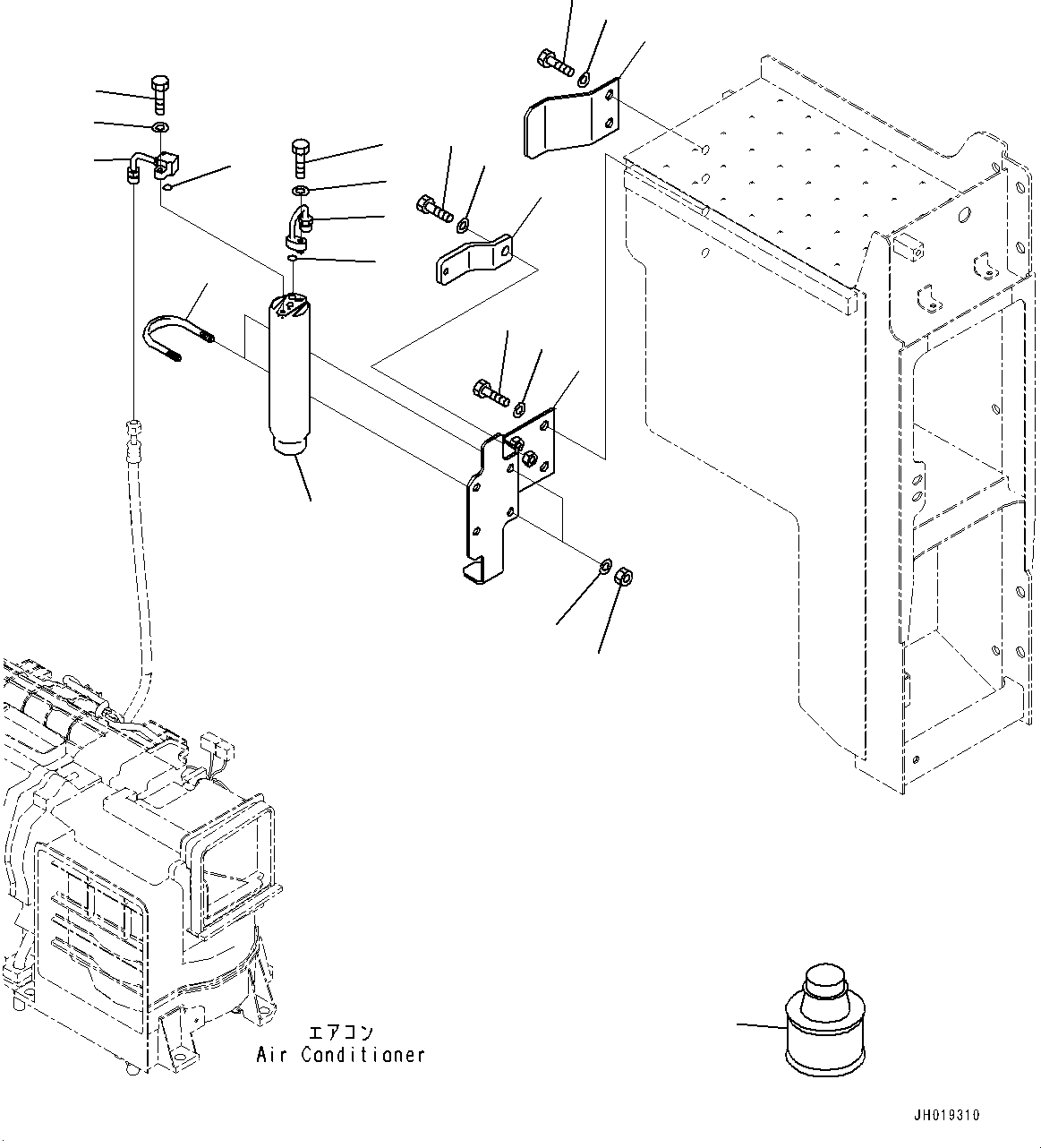 エアコン
Air Conditioner

JH019310