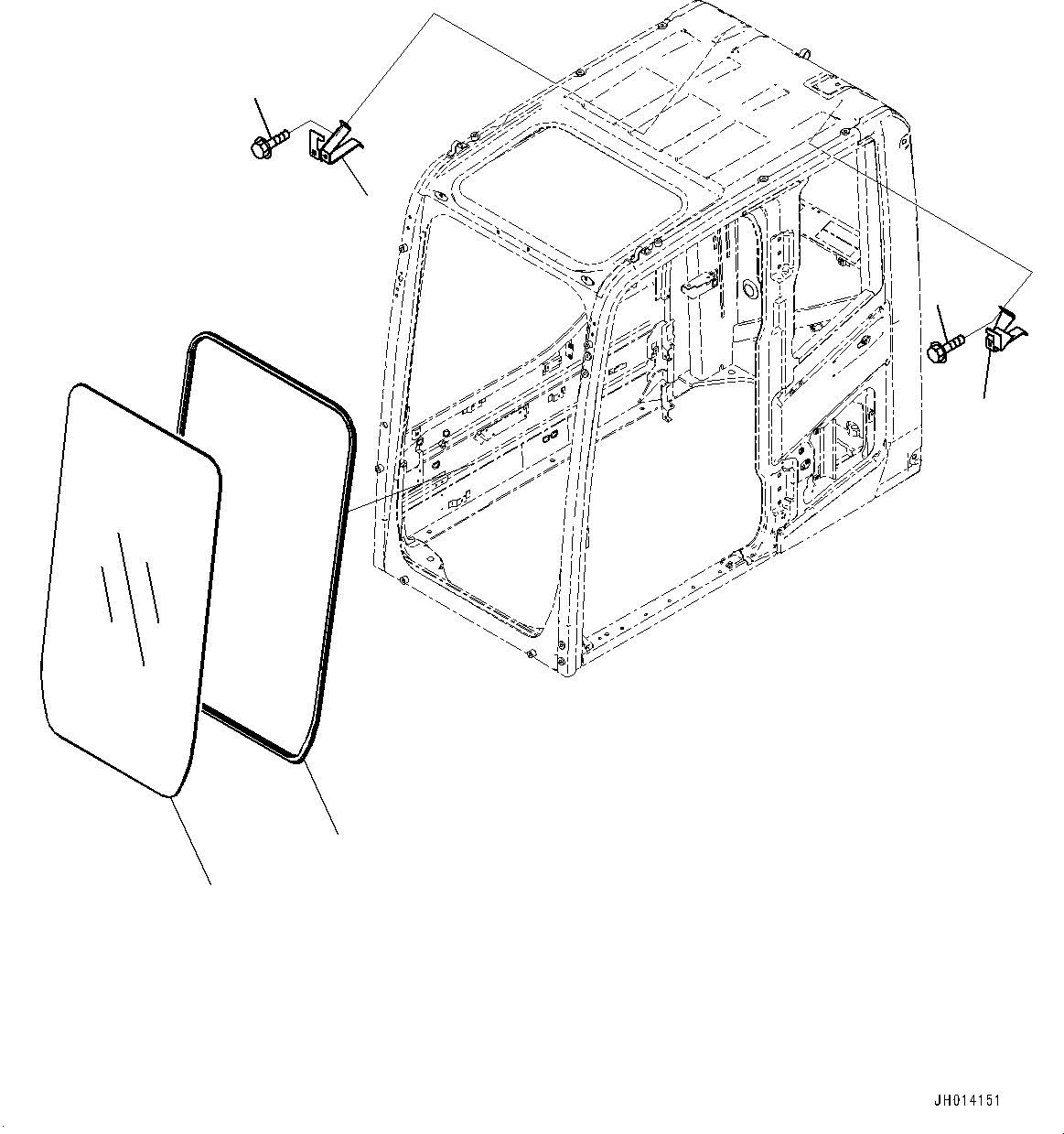 JH014151