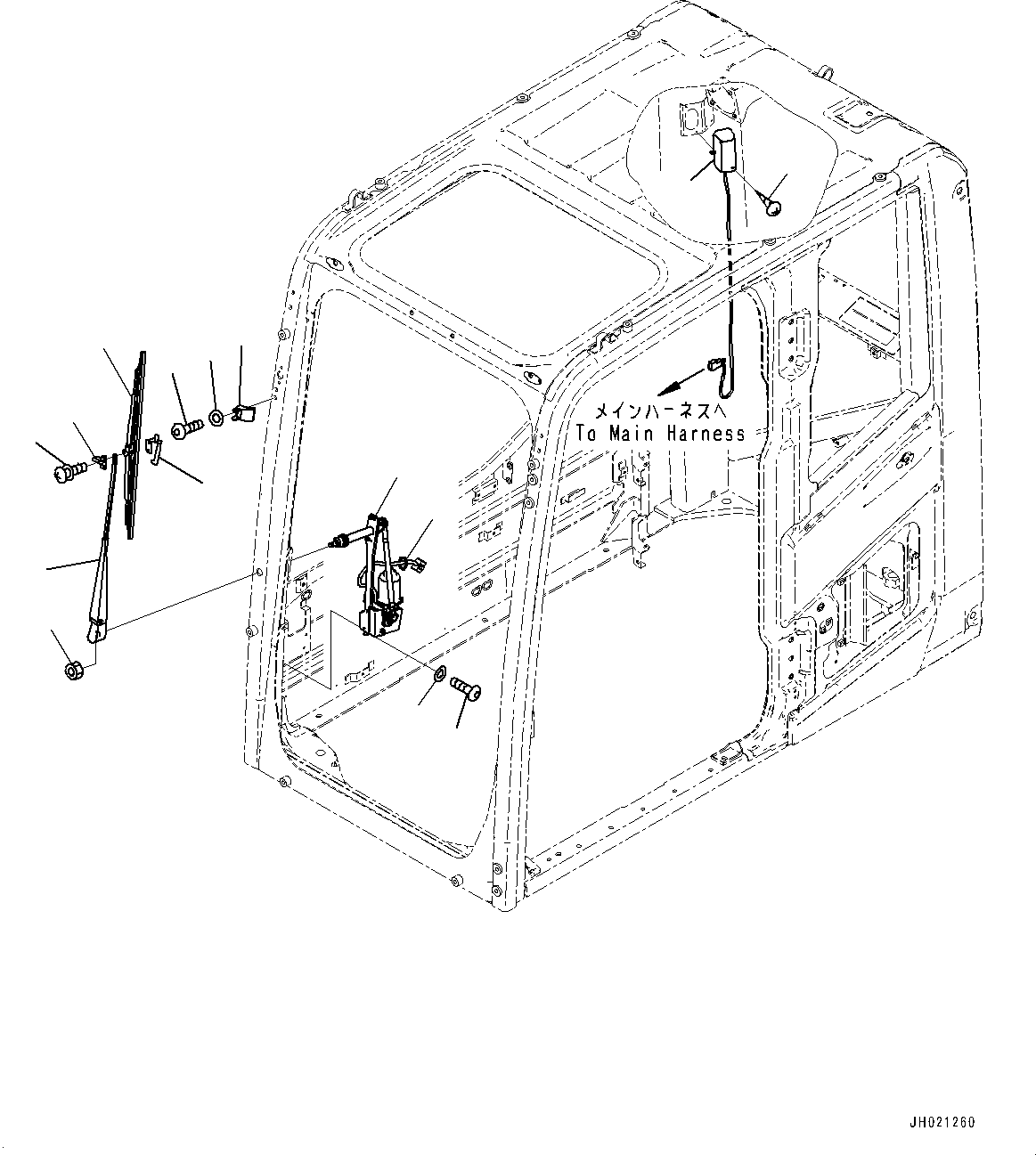 メインハーネスへ
To Main Harness

JH021260