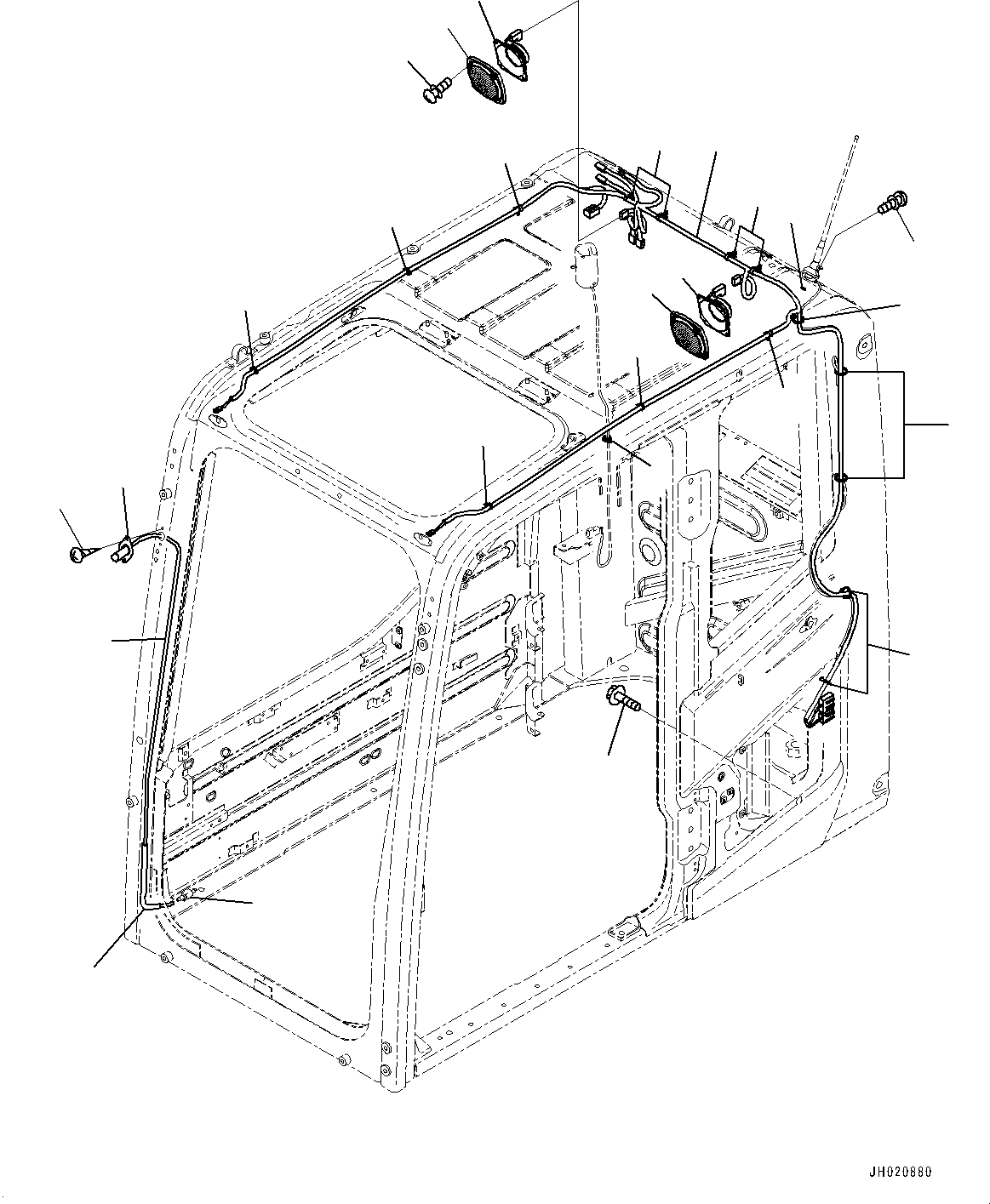 JH020880