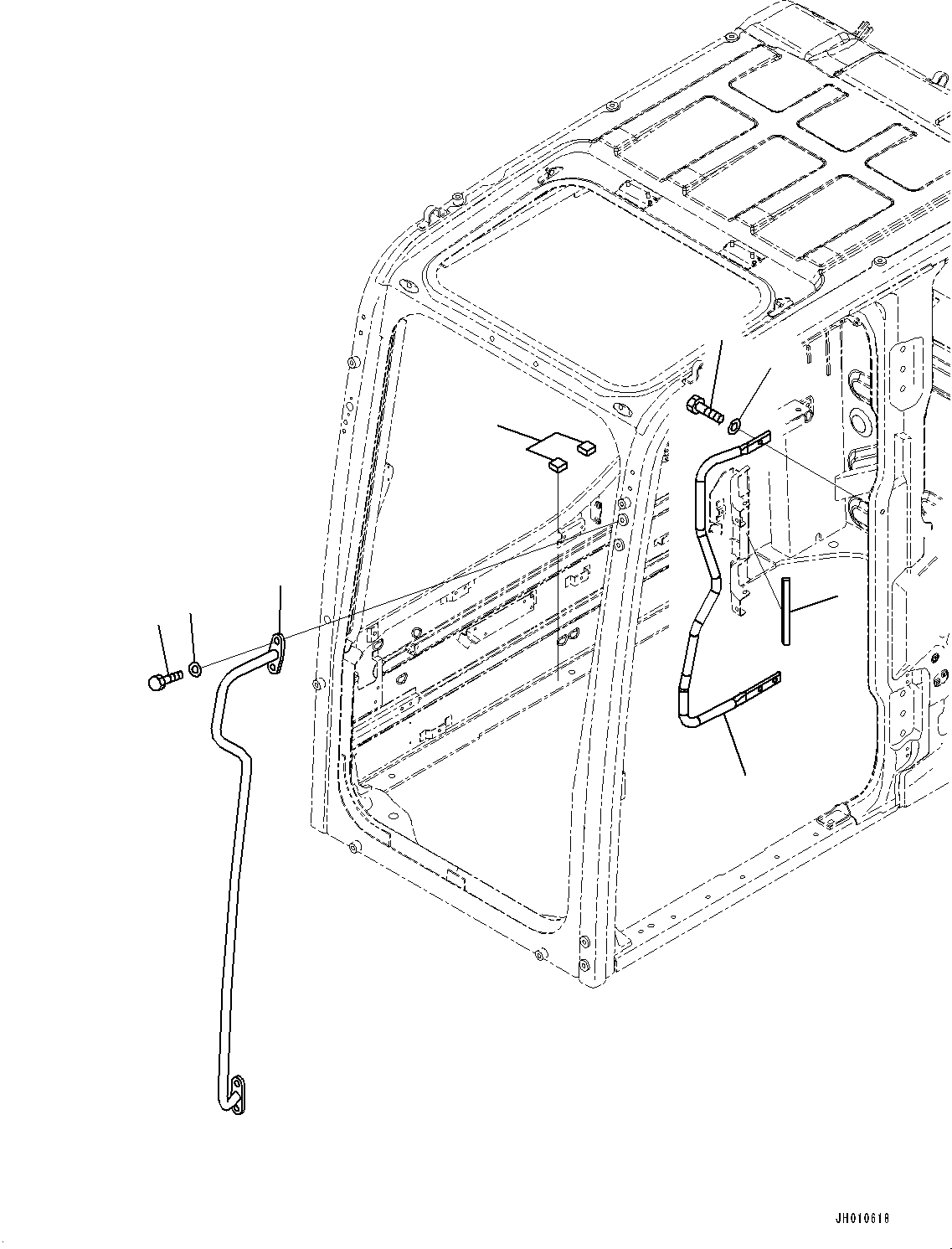 JH010618