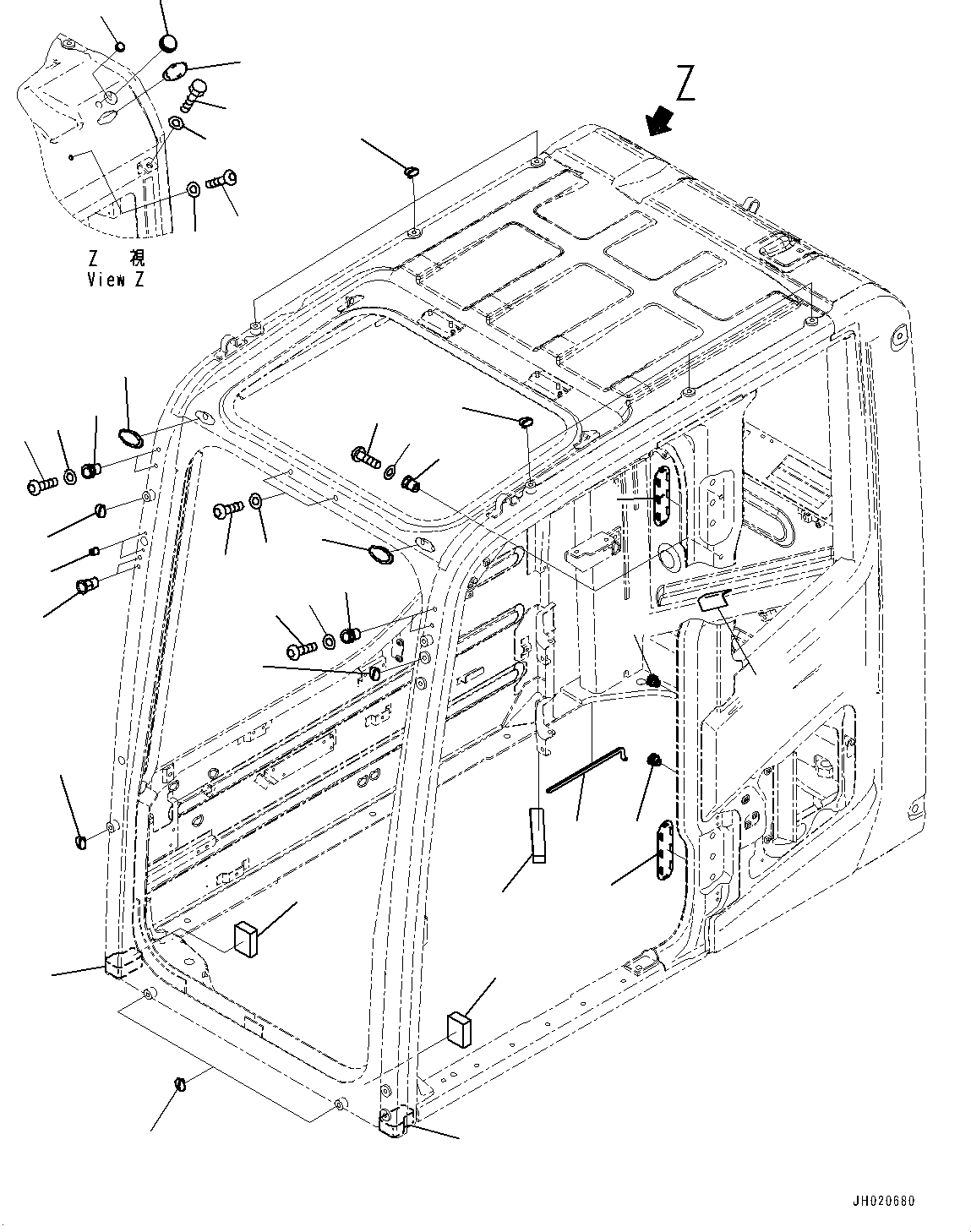 Z 視
View Z

Z

JH020680