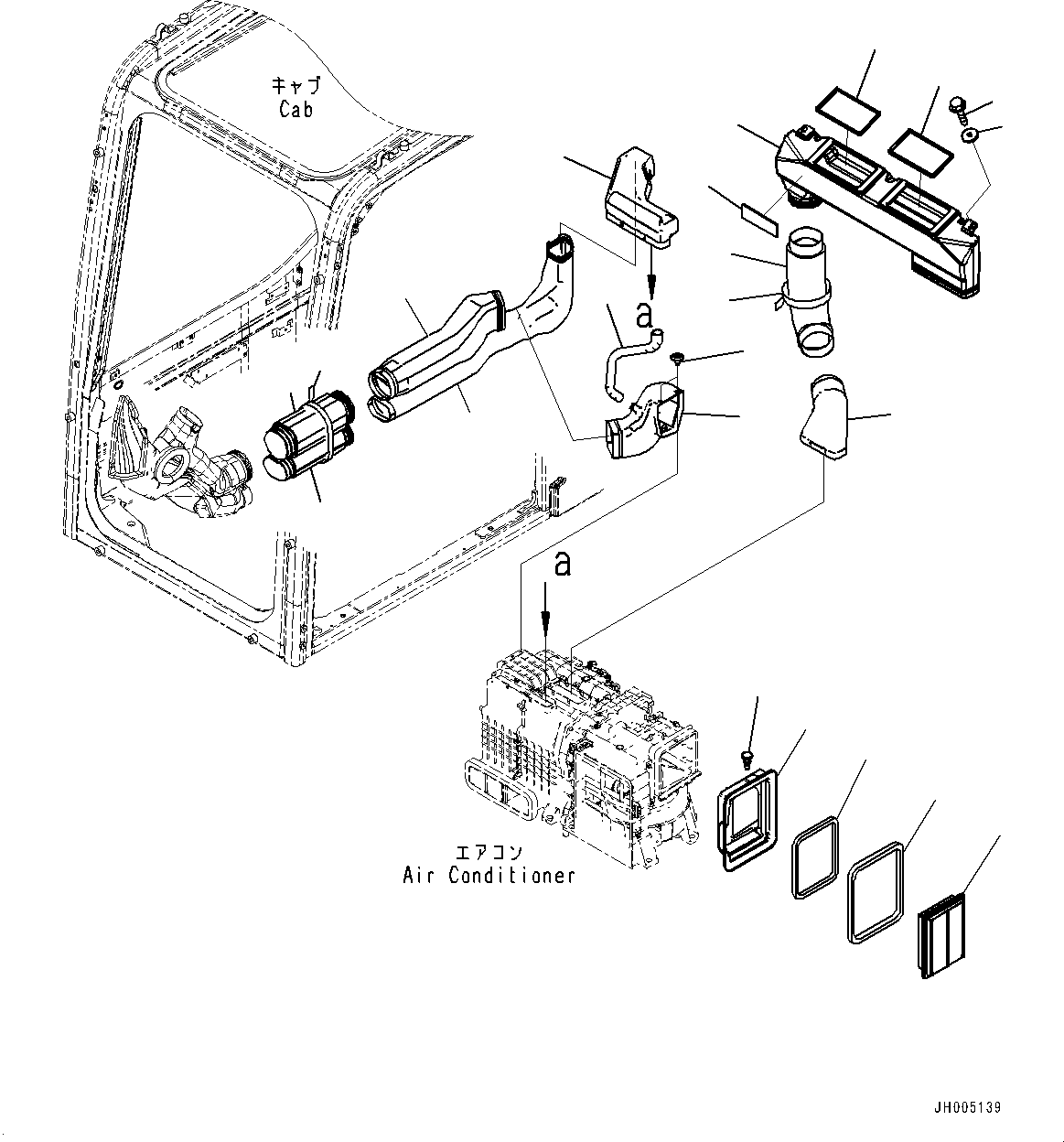 キャブ
Cab

a

a

エアコン
Air Conditioner

JH005139