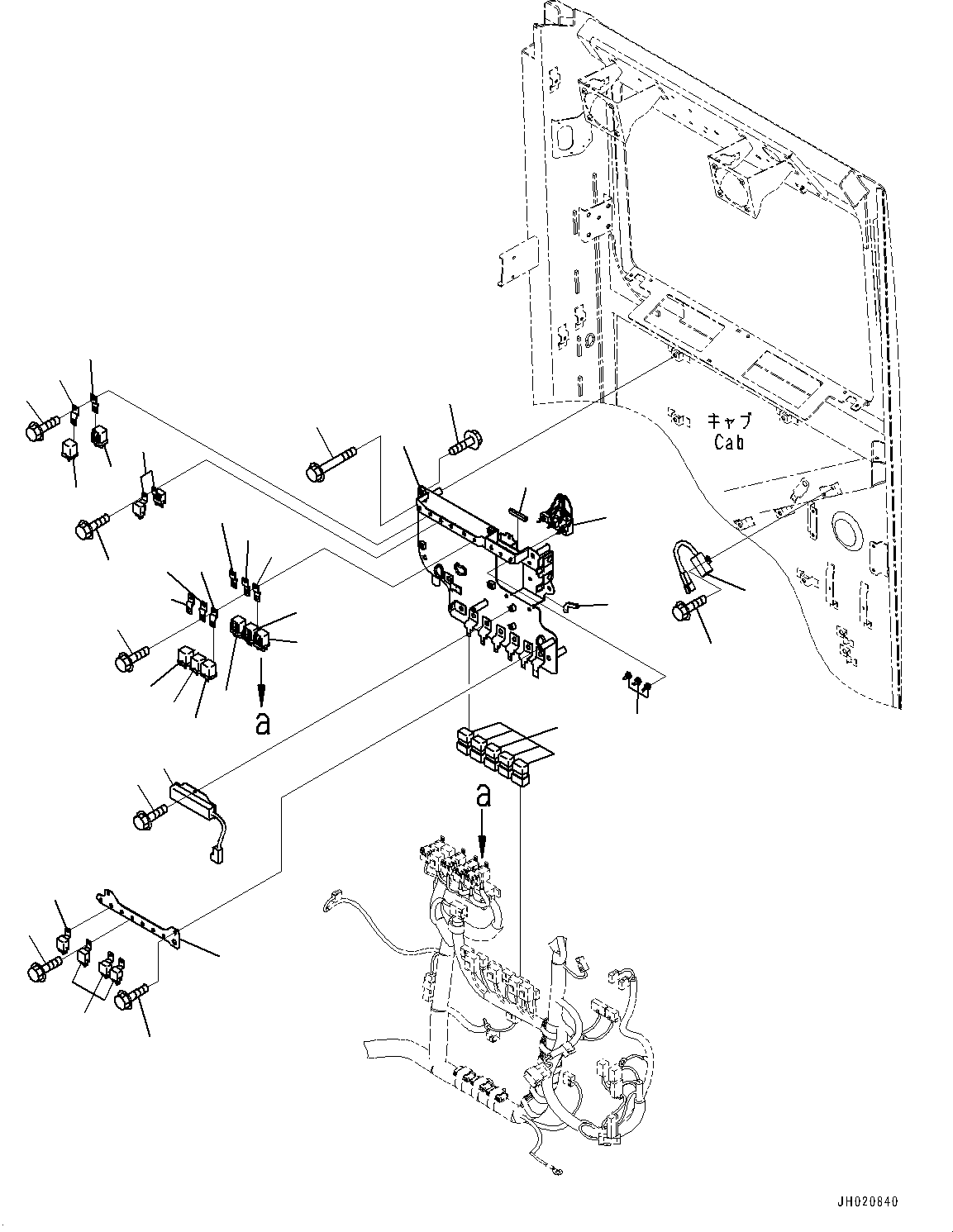 キャブ
Cab

a

a

JH020840