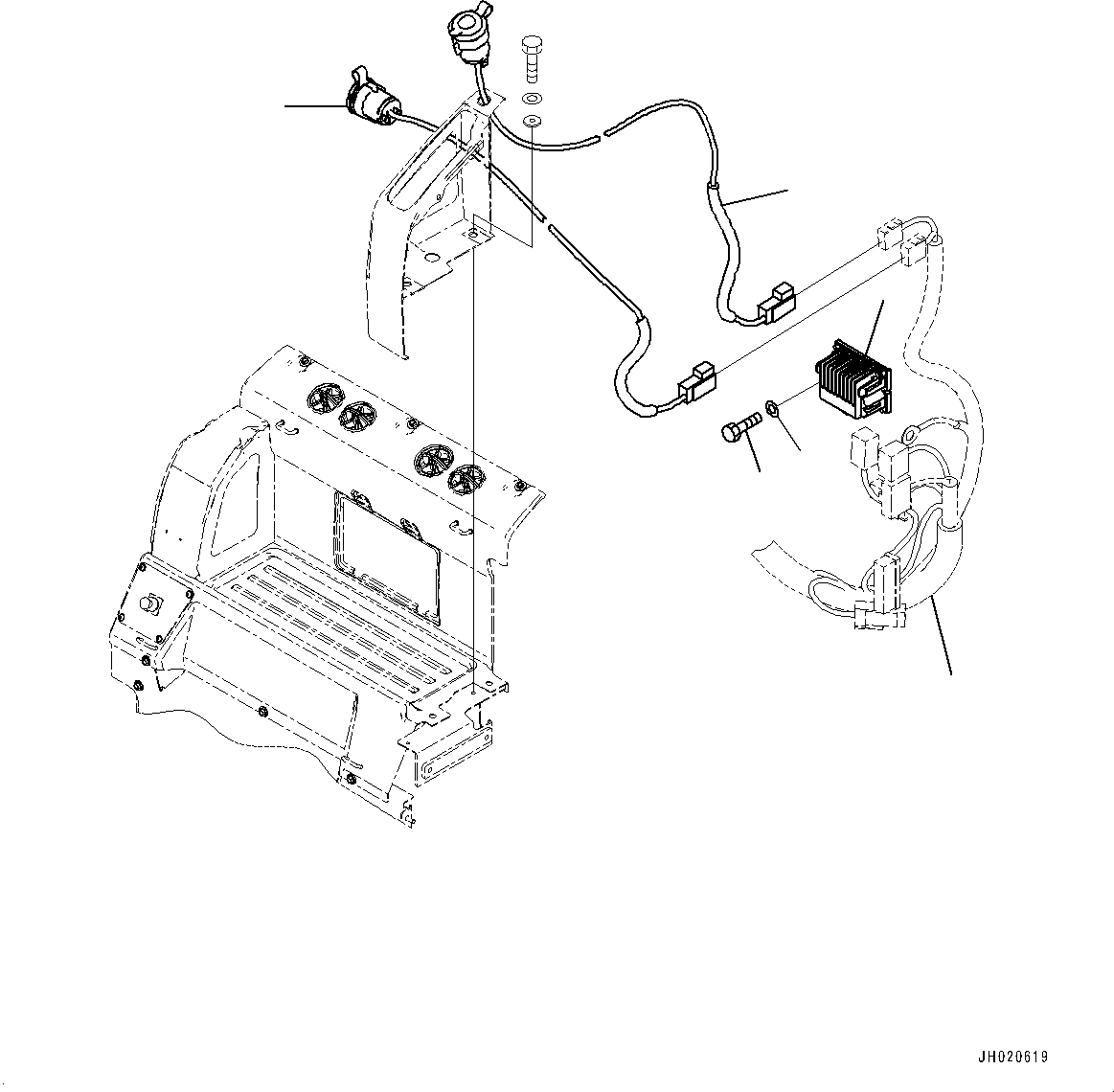 JH020619