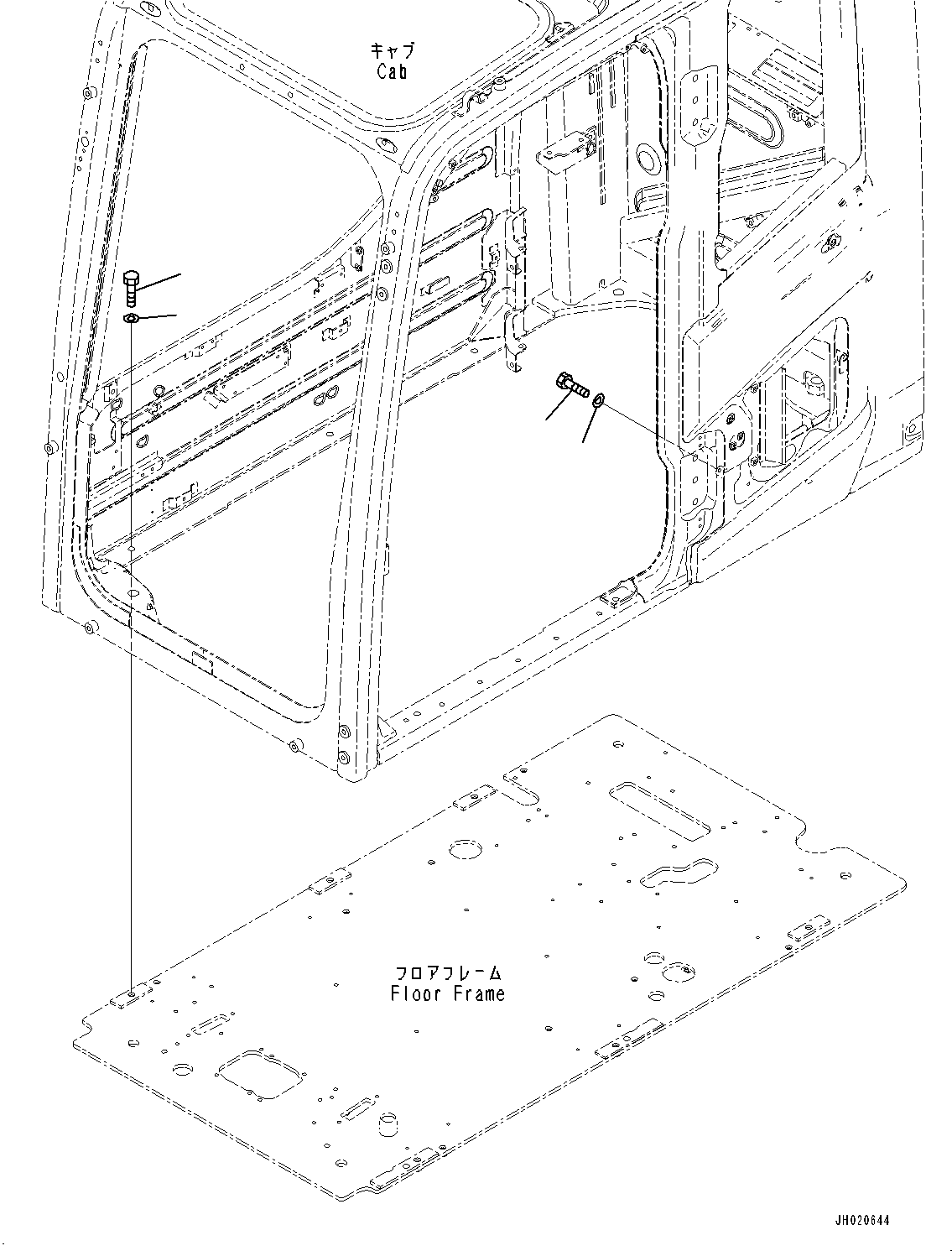 キャブ
Cab

フロアフレーム
Floor Frame

JH020644