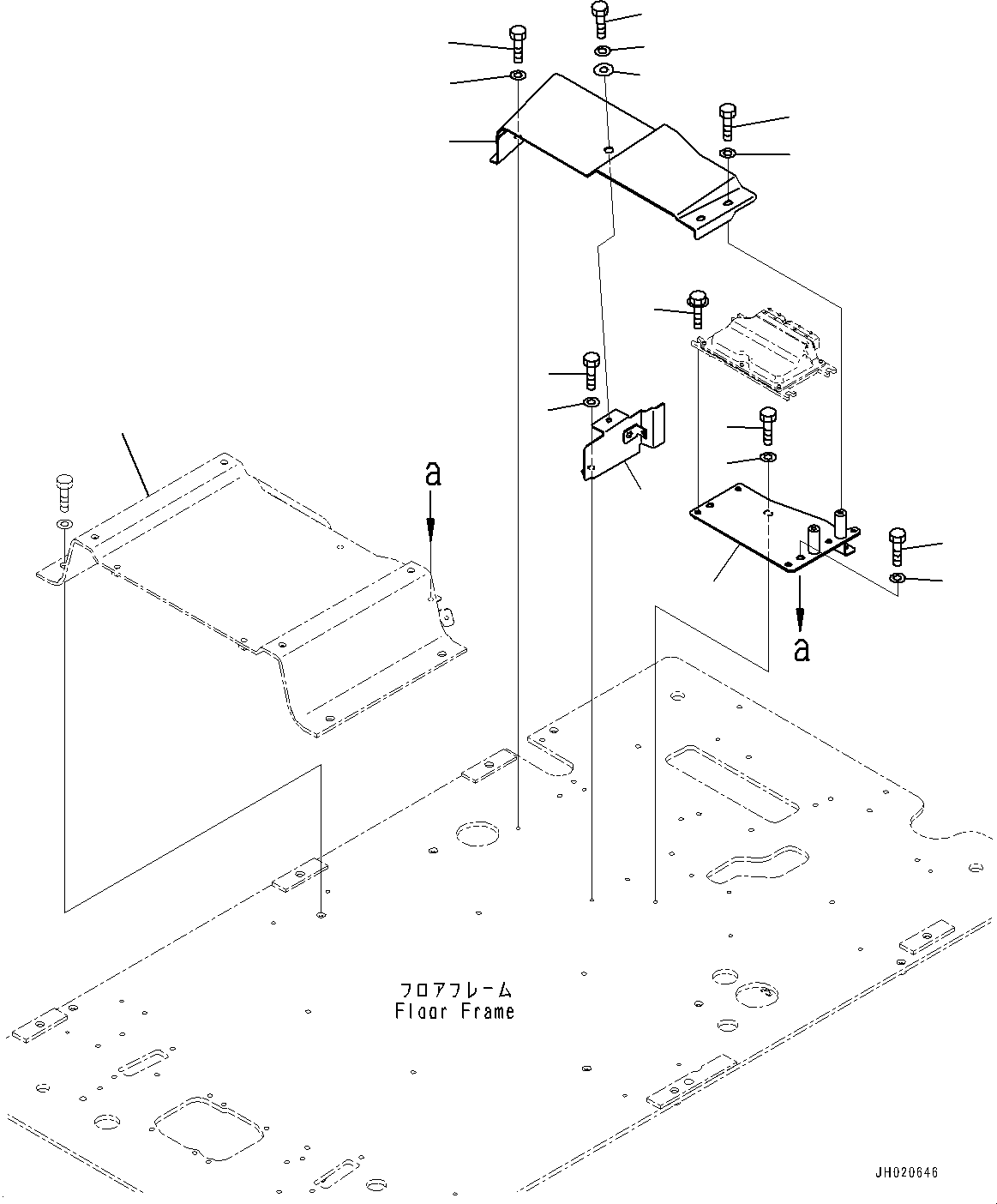 a

a

フロアフレーム
Floor Frame

JH020646