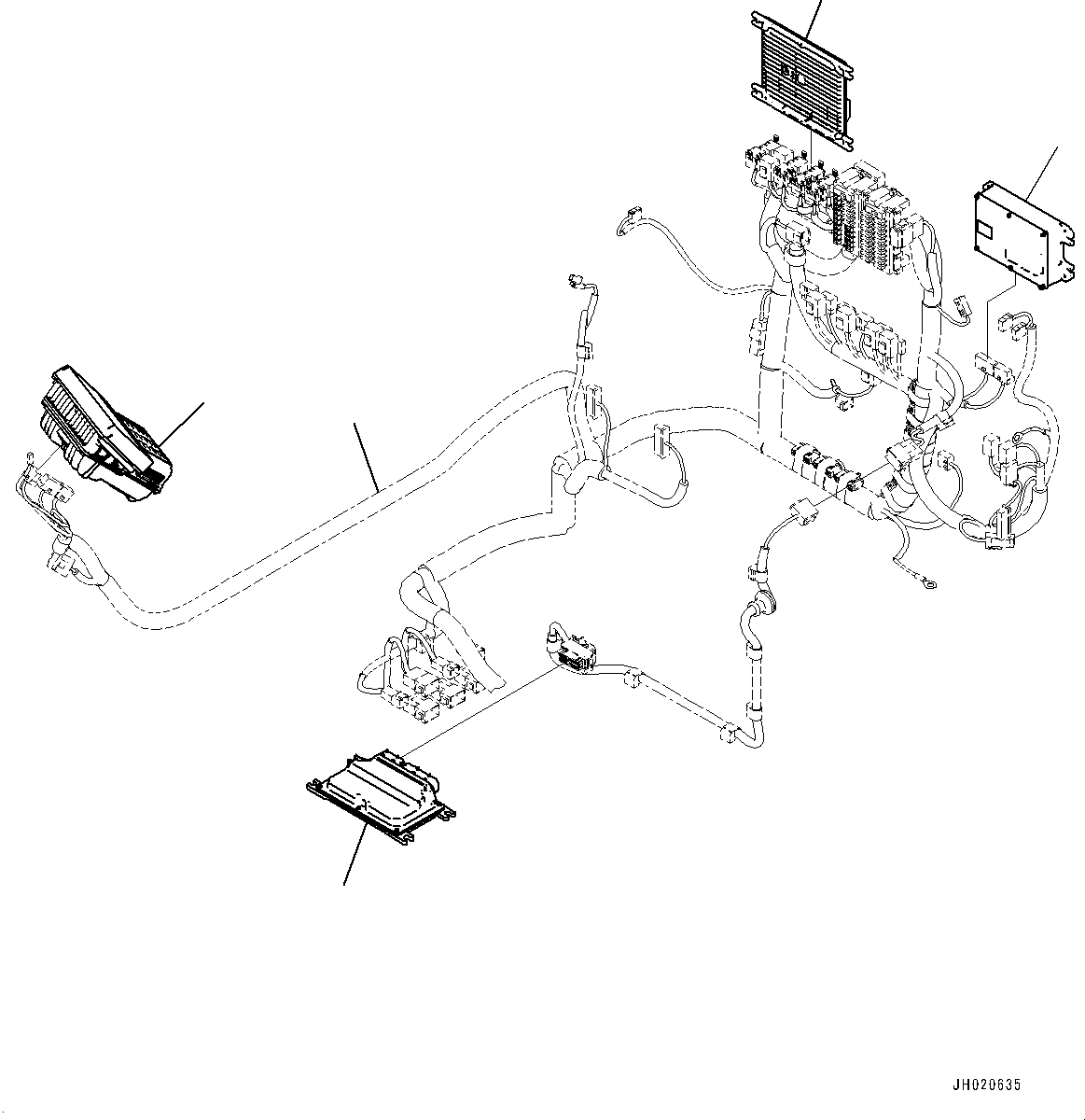 JH020635