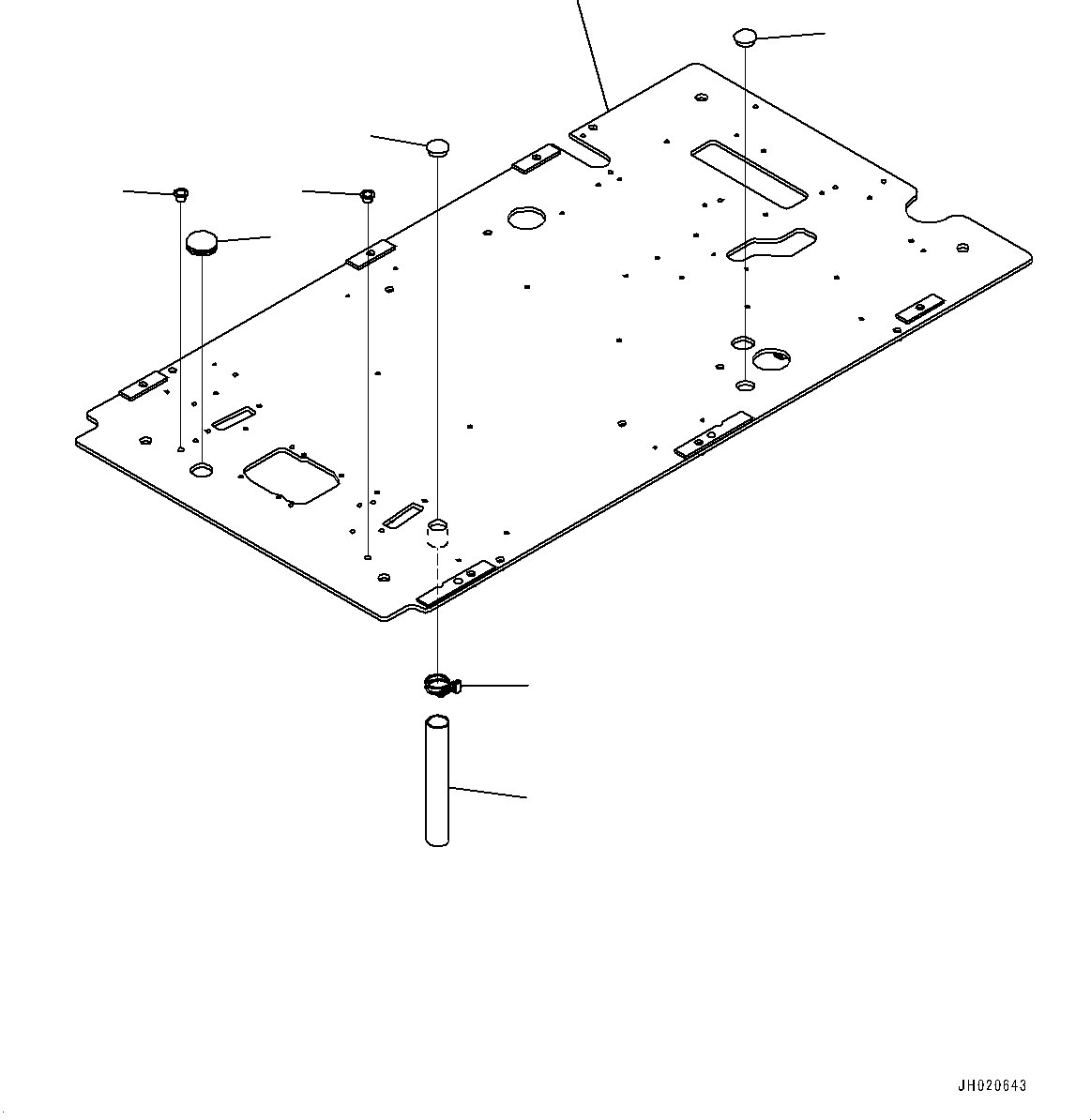 JH020643