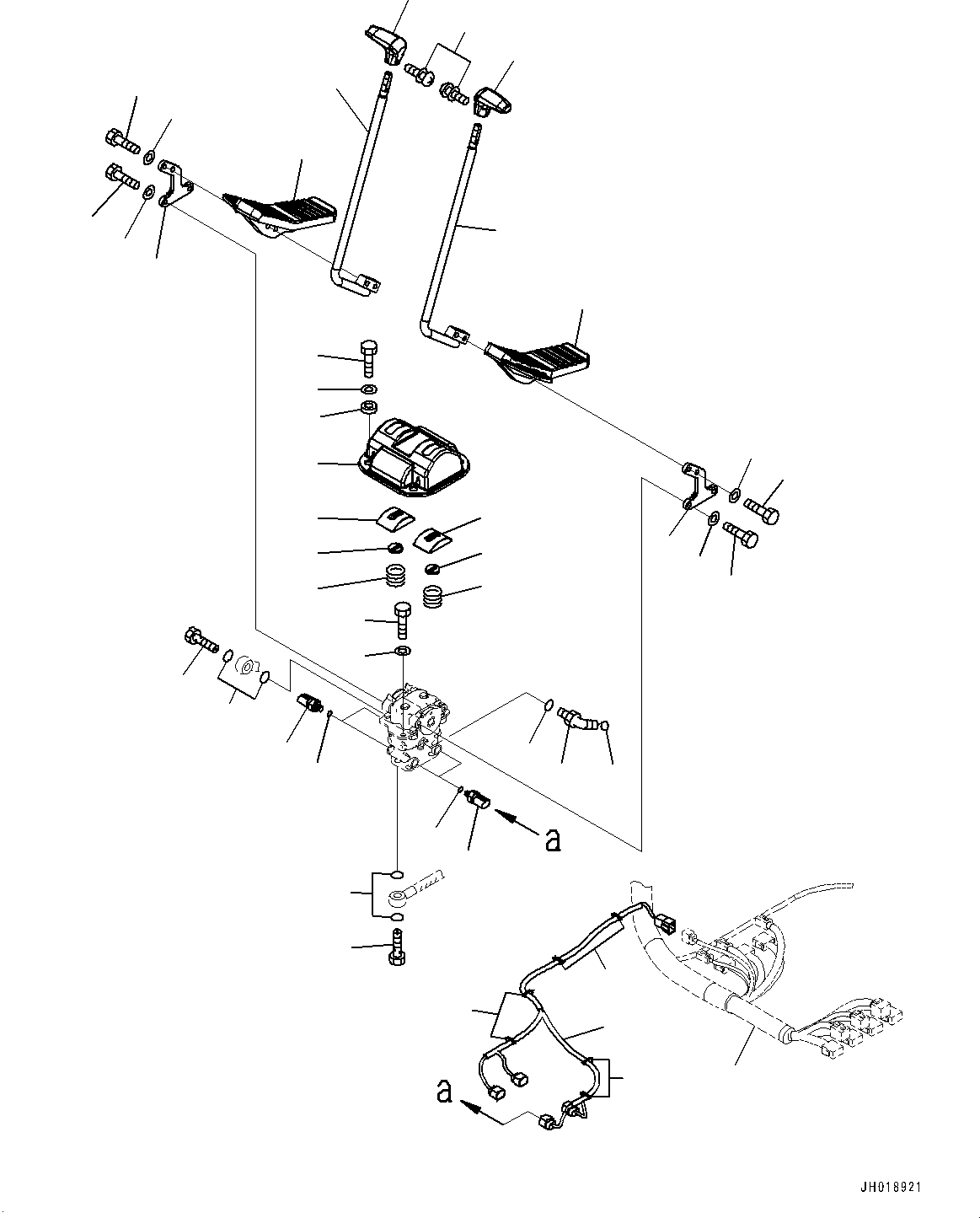 a

a

JH018921