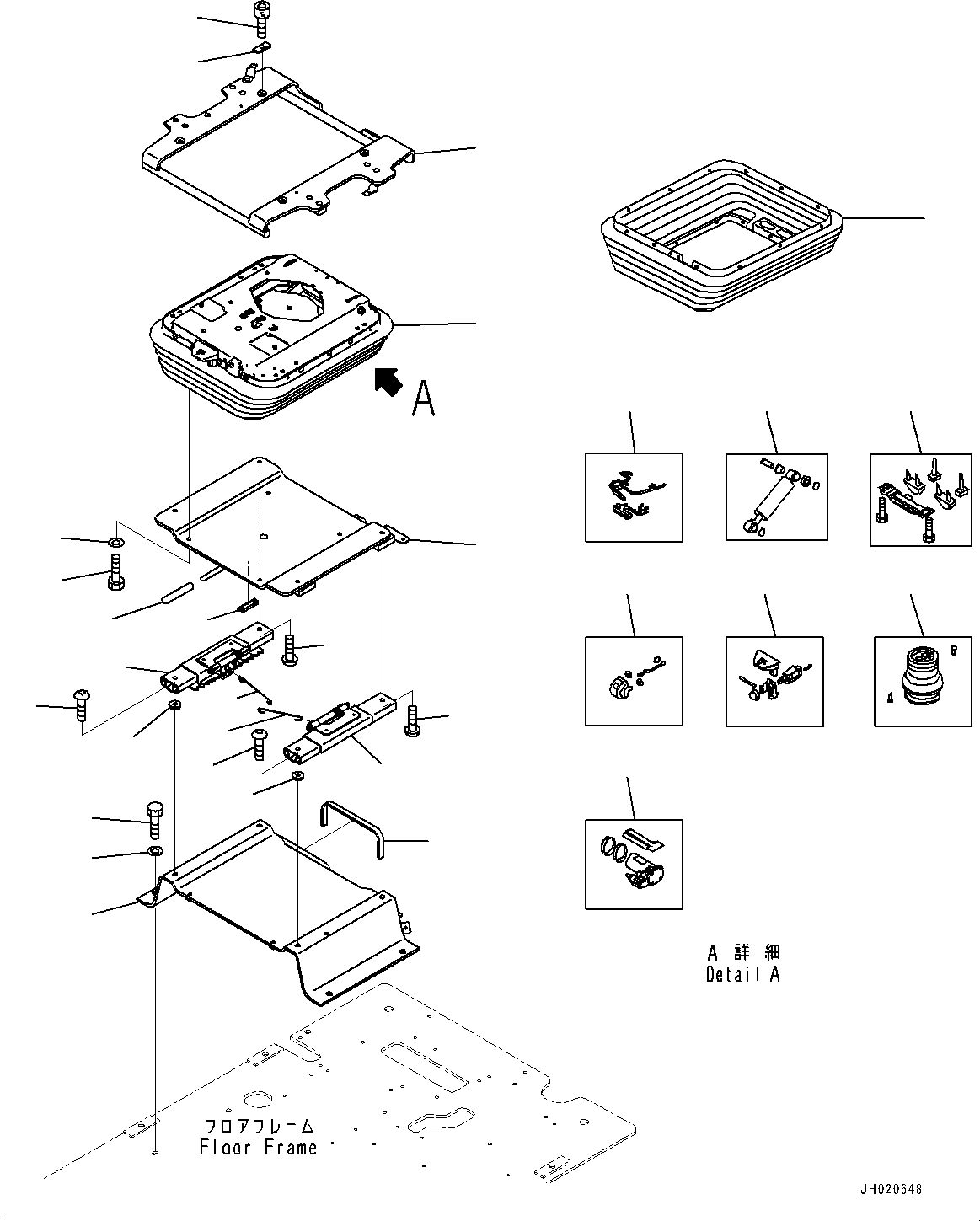 A

A 詳 細
Detail A

フロアフレーム
Floor Frame

JH020648