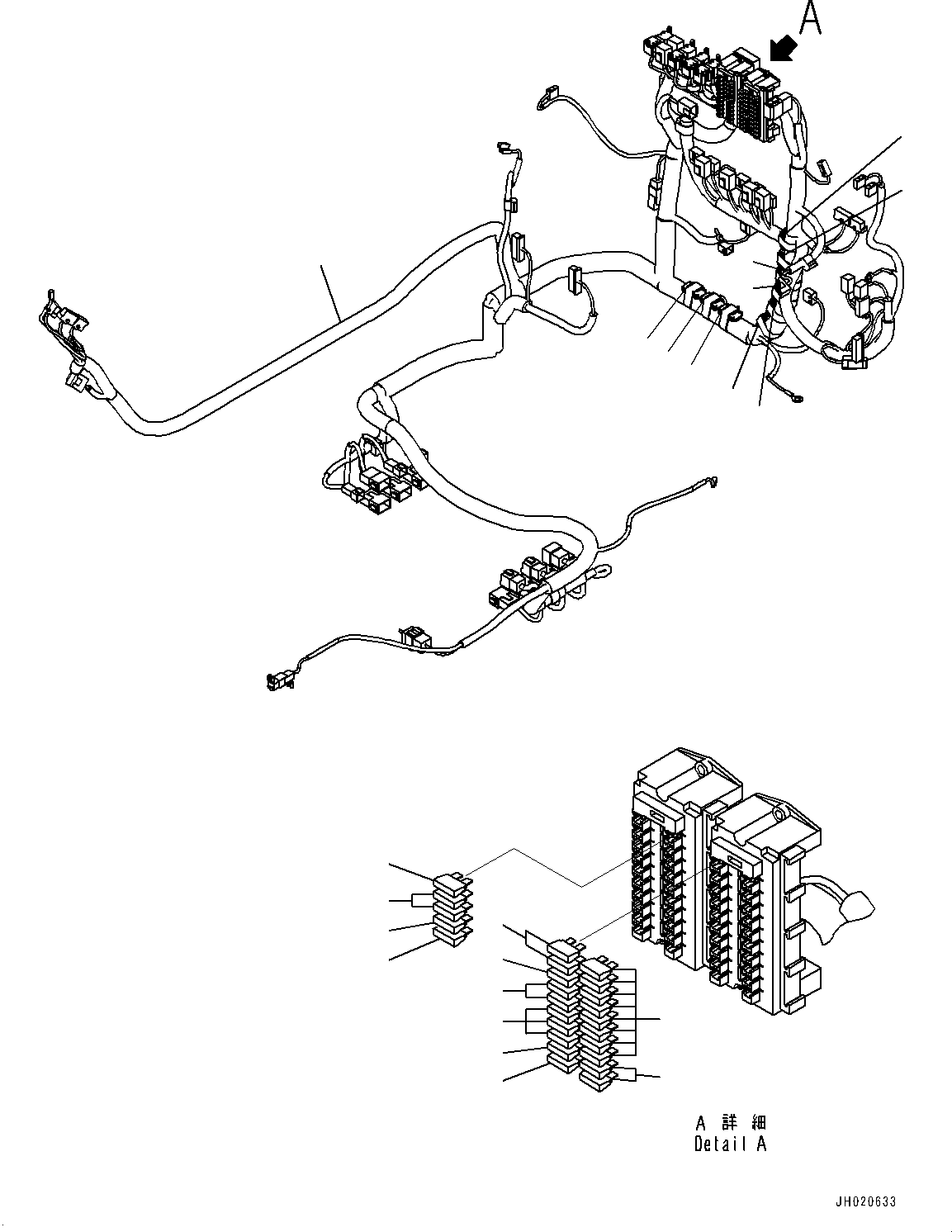 A

A 詳細
Detail A

JH020633