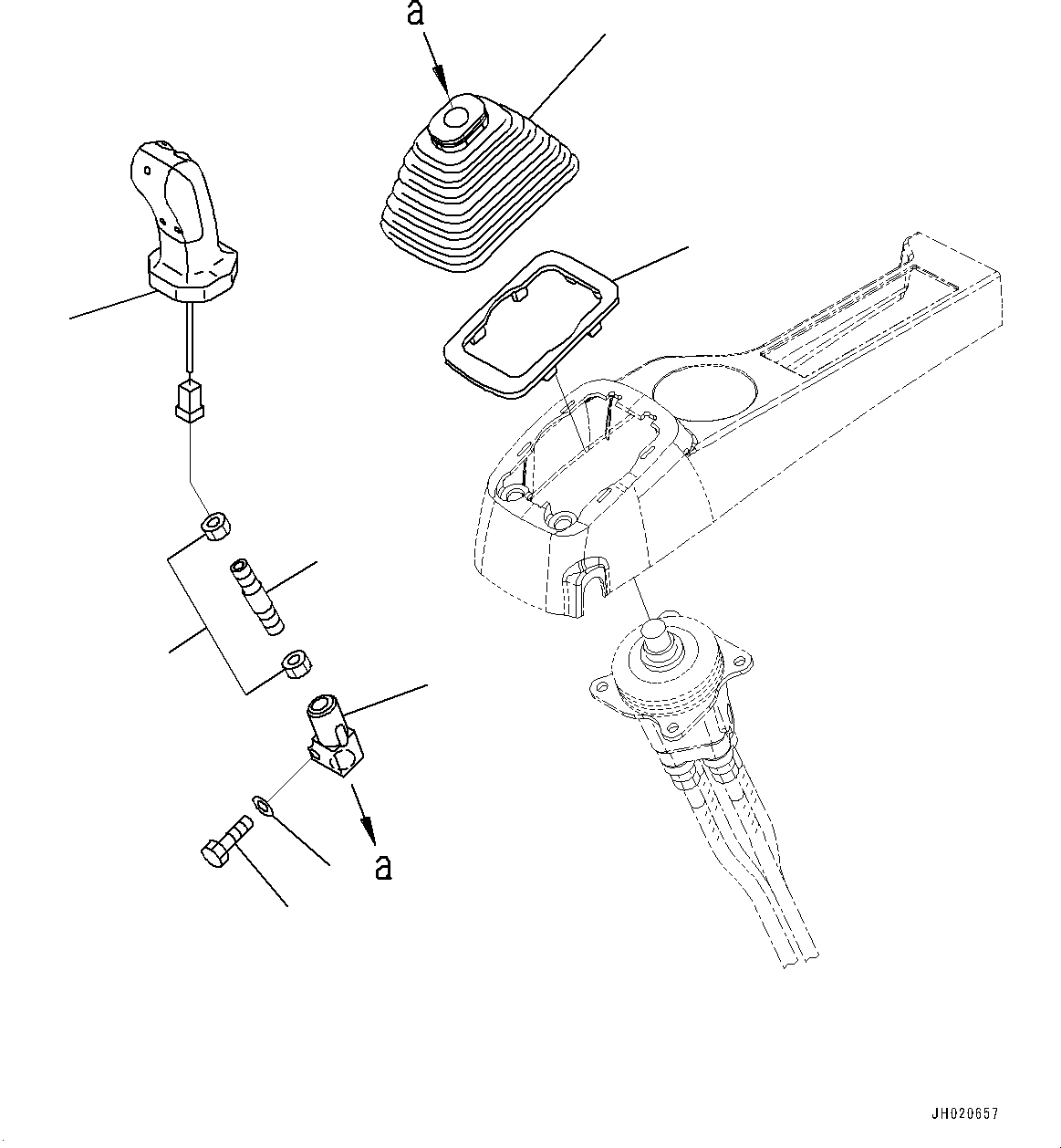 a

a

JH020657