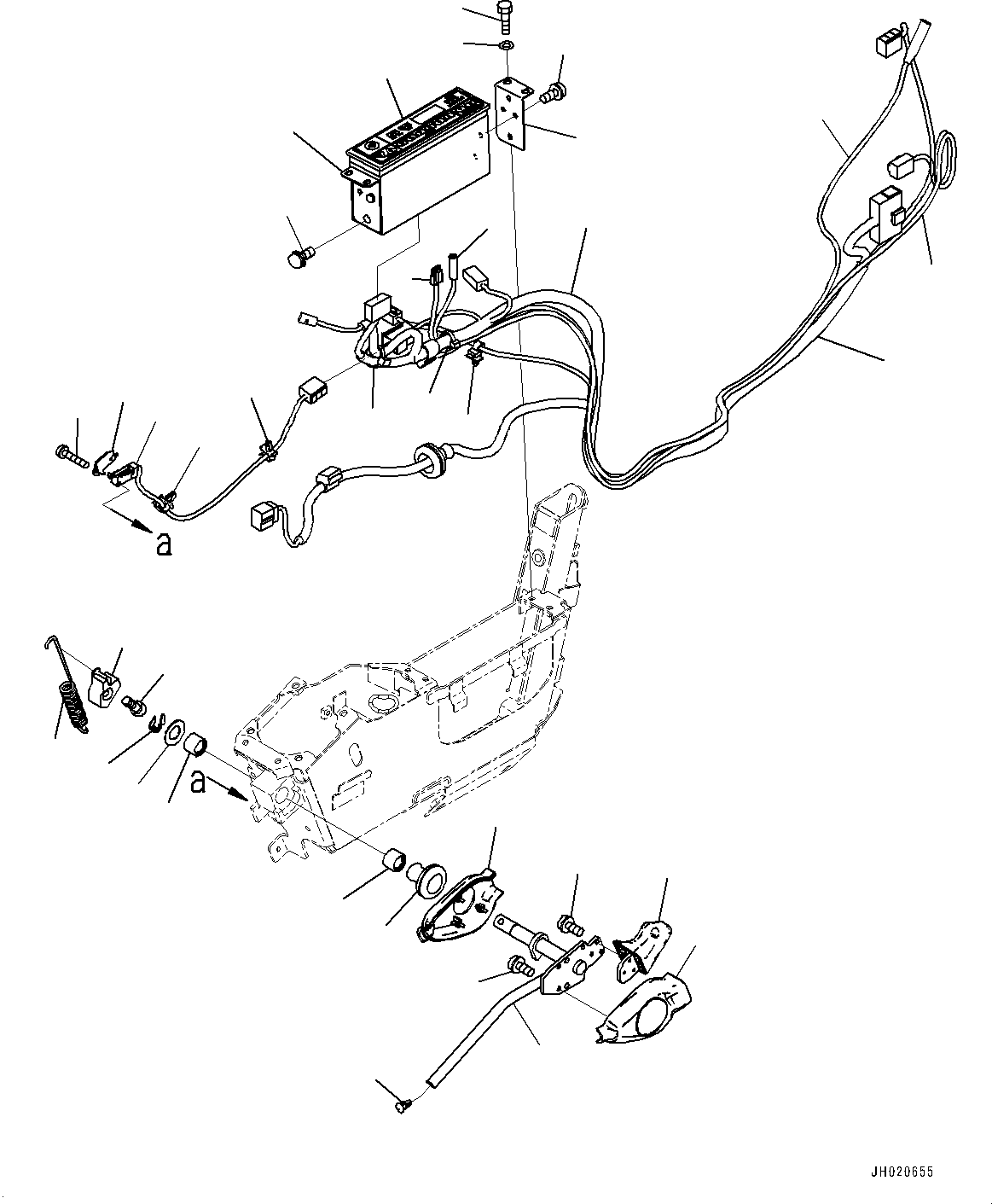 a

a

JH020655