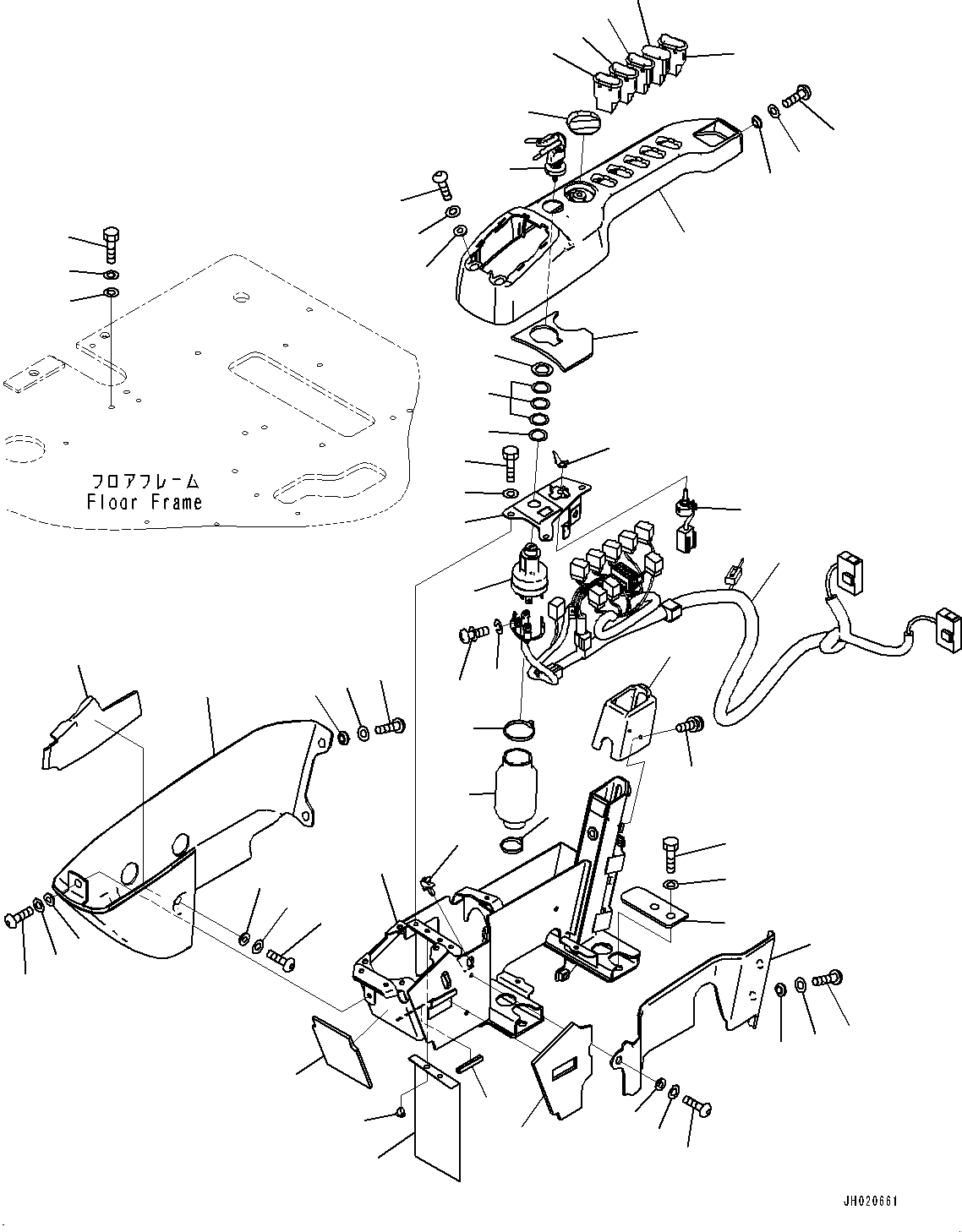 フロアフレーム
Floor Frame

JH020661