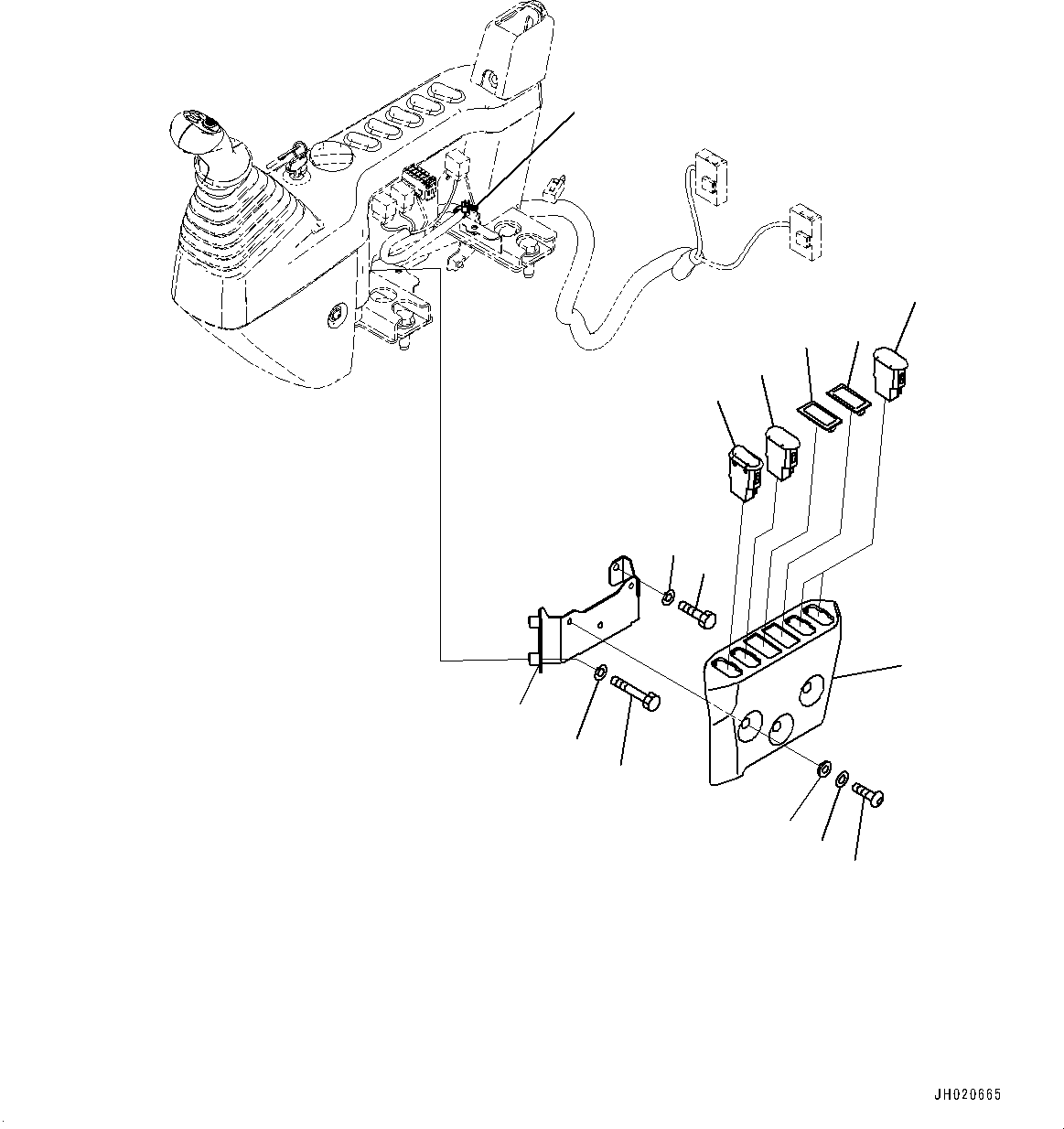 JH020665