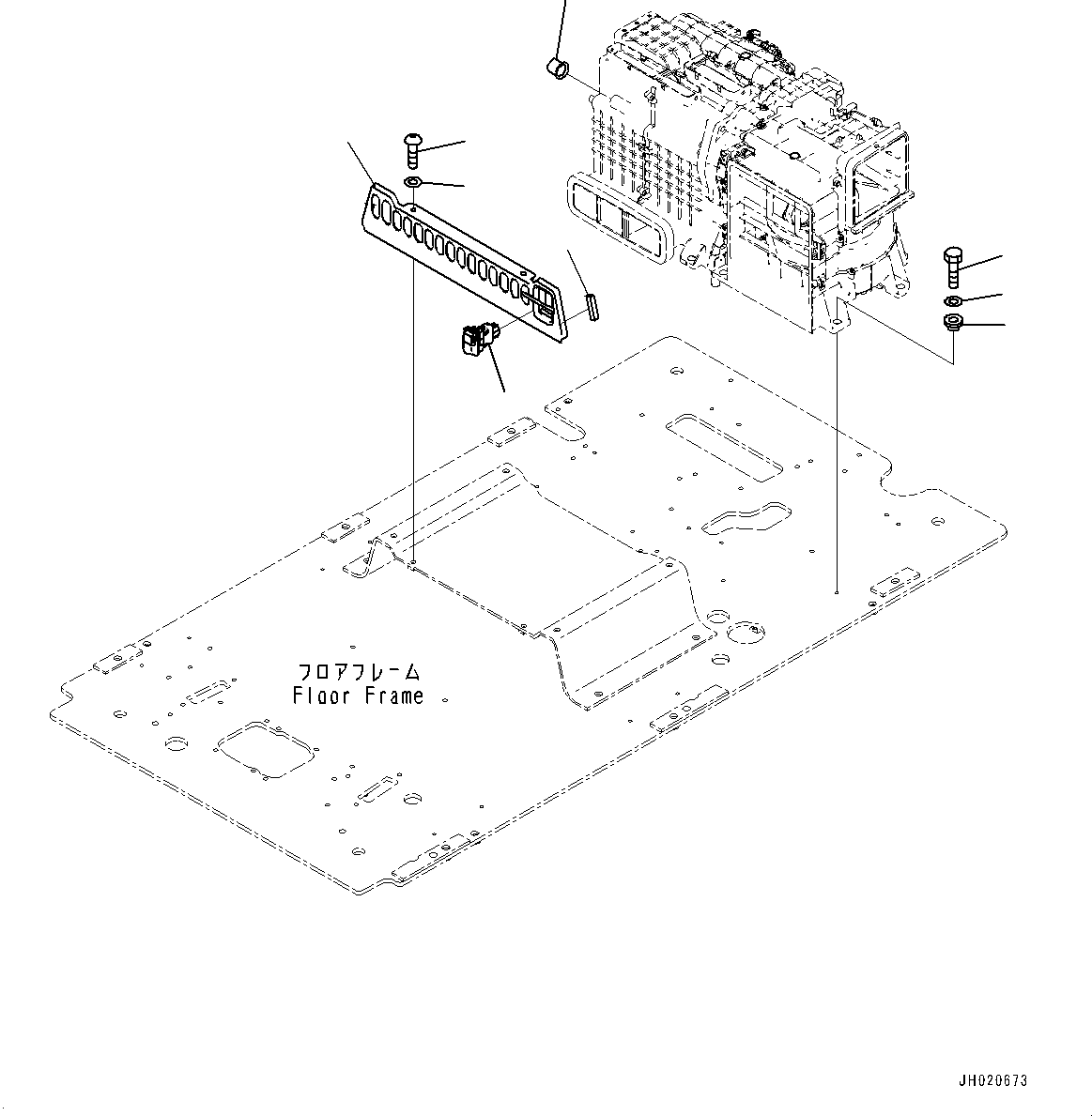 フロアフレーム
Floor Frame

JH020673