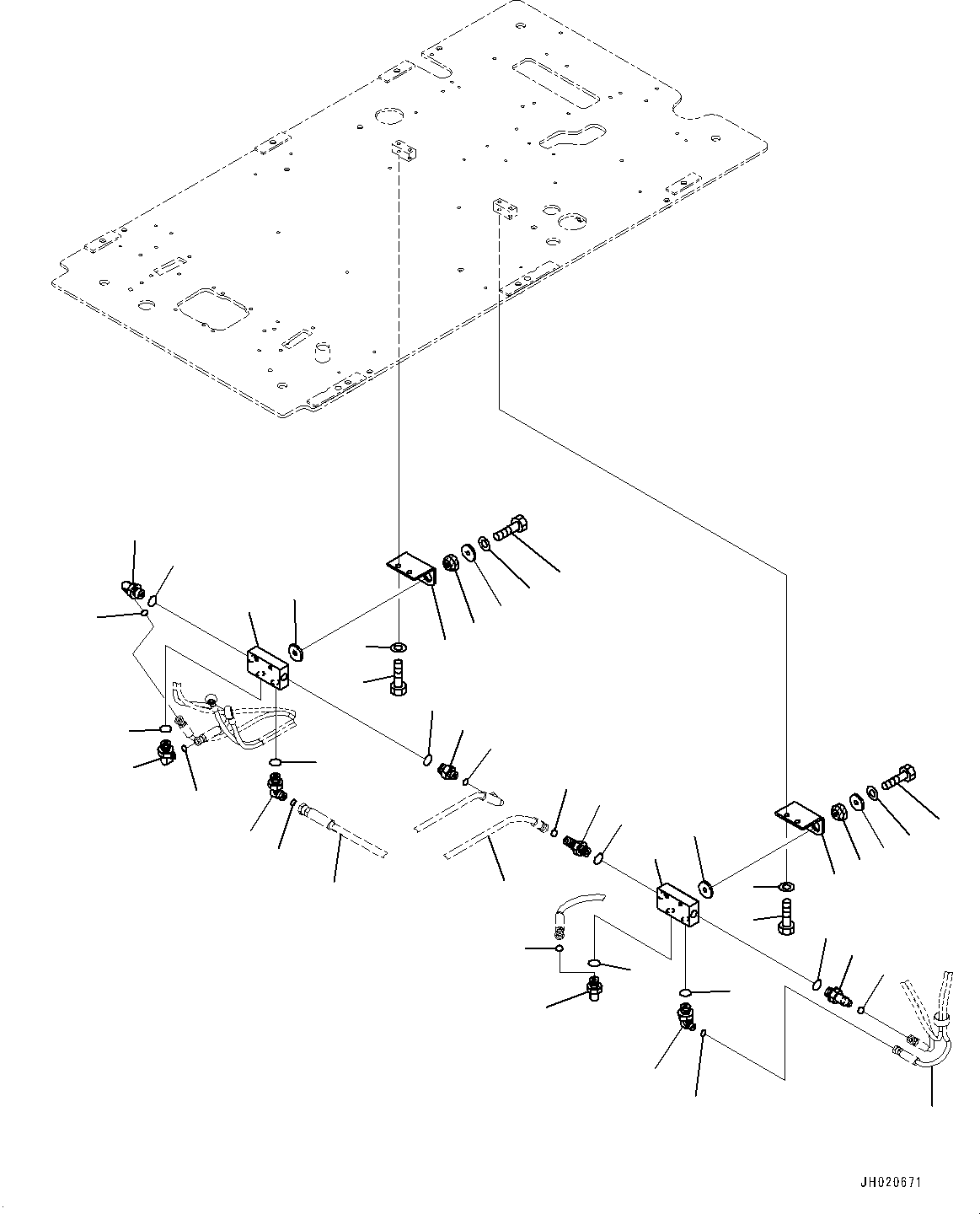 JH020671