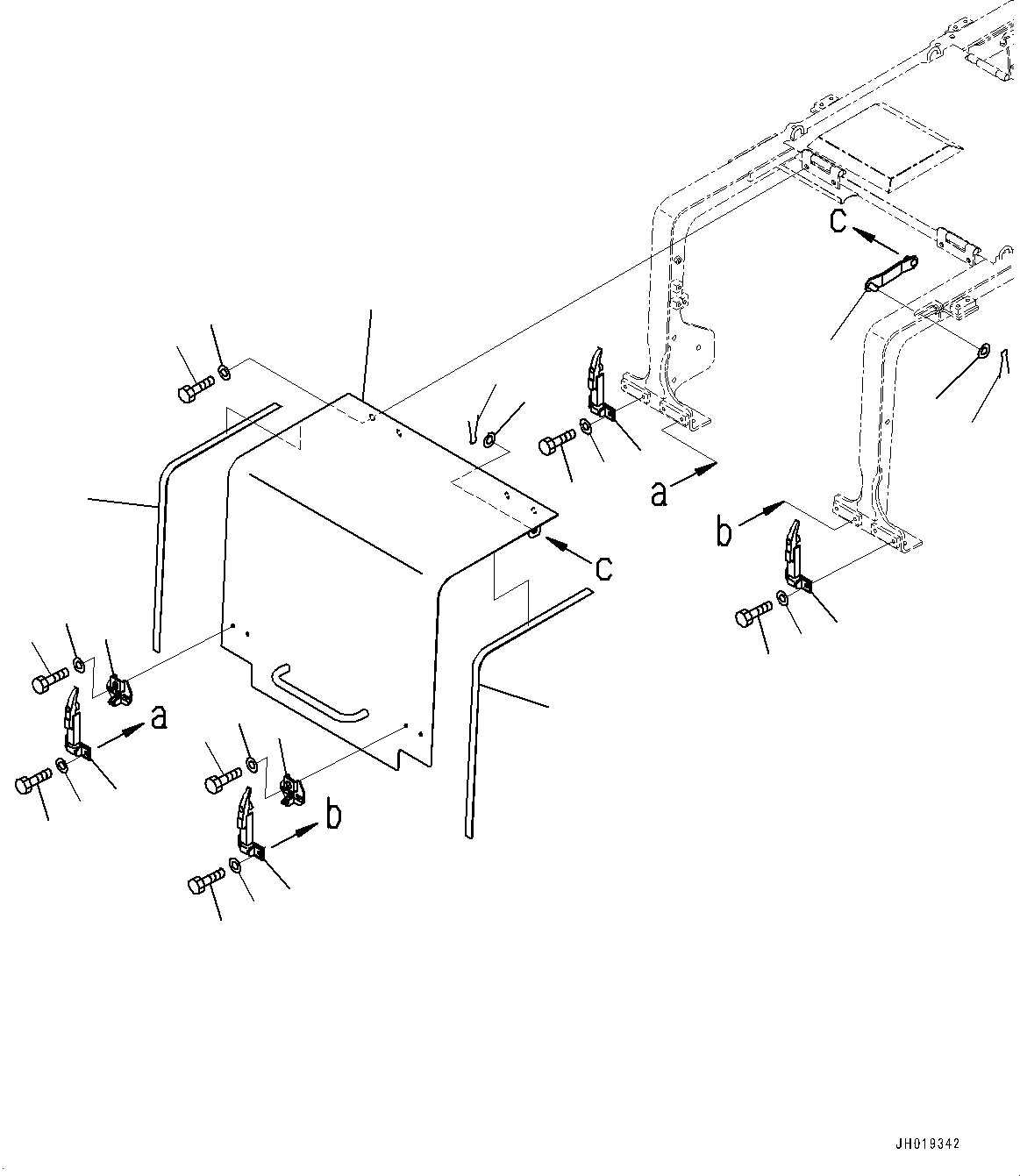 c

a

b

c

a

b

JH019342