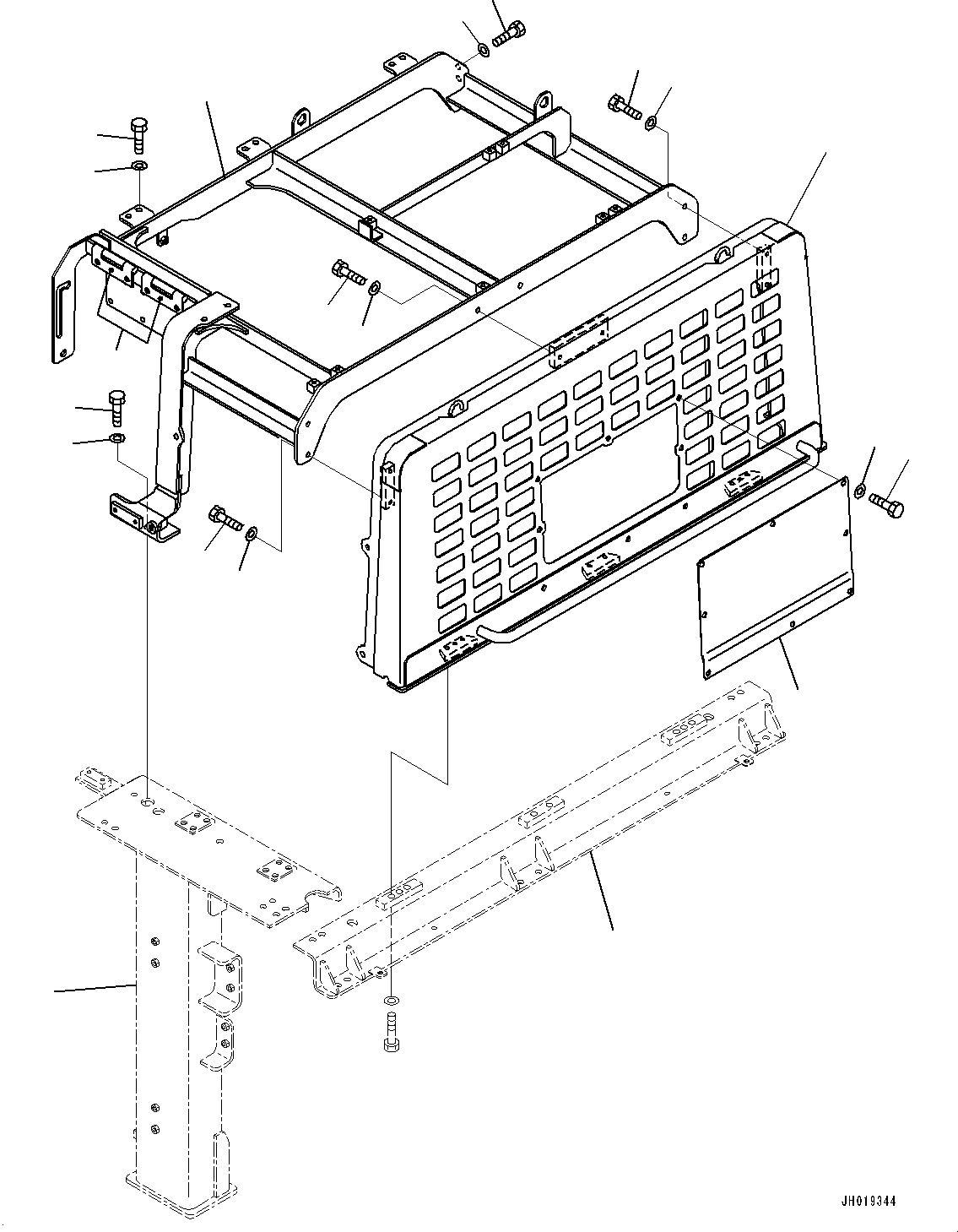 JH019344