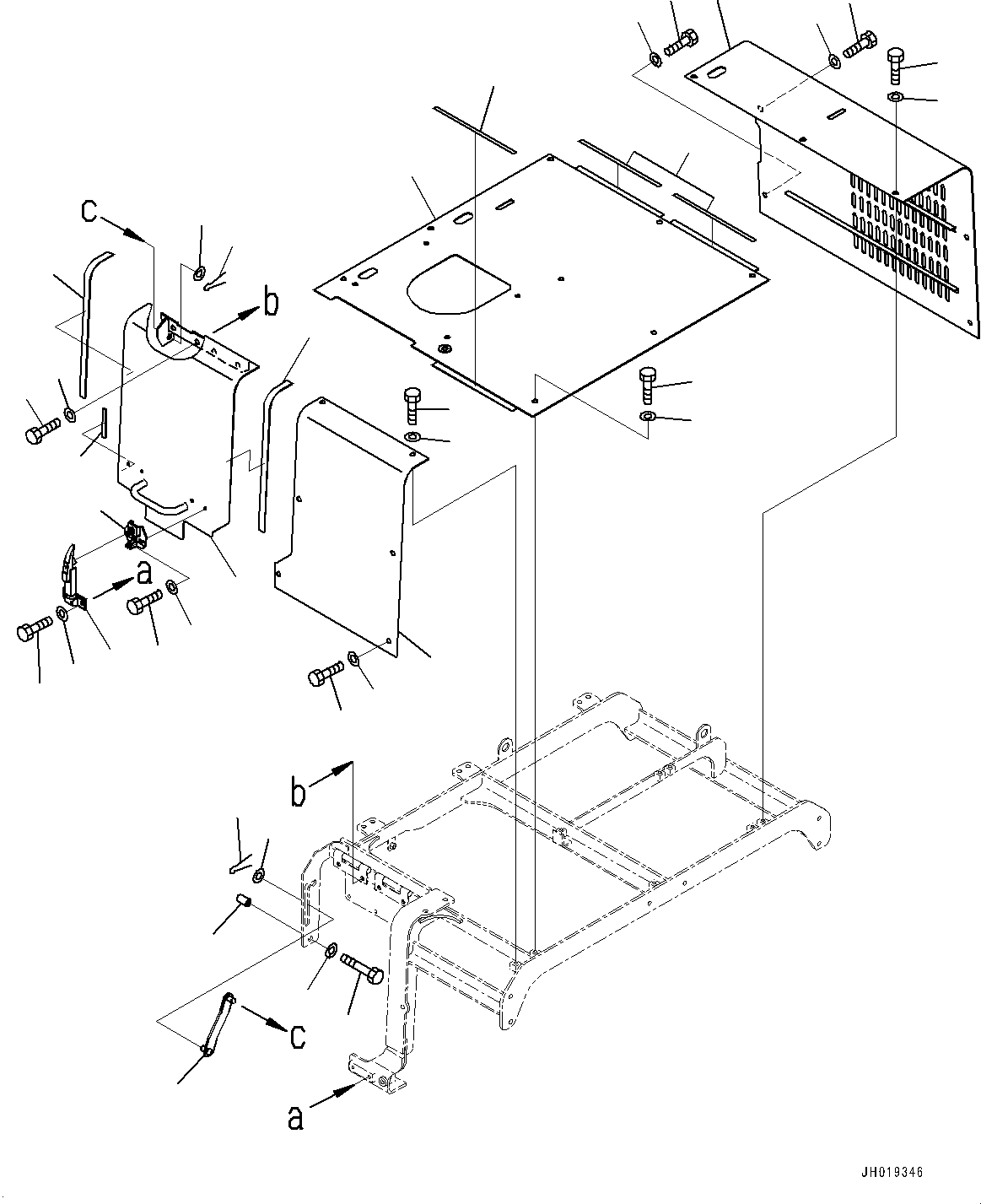 c
b
a
b
c
a
JH019346