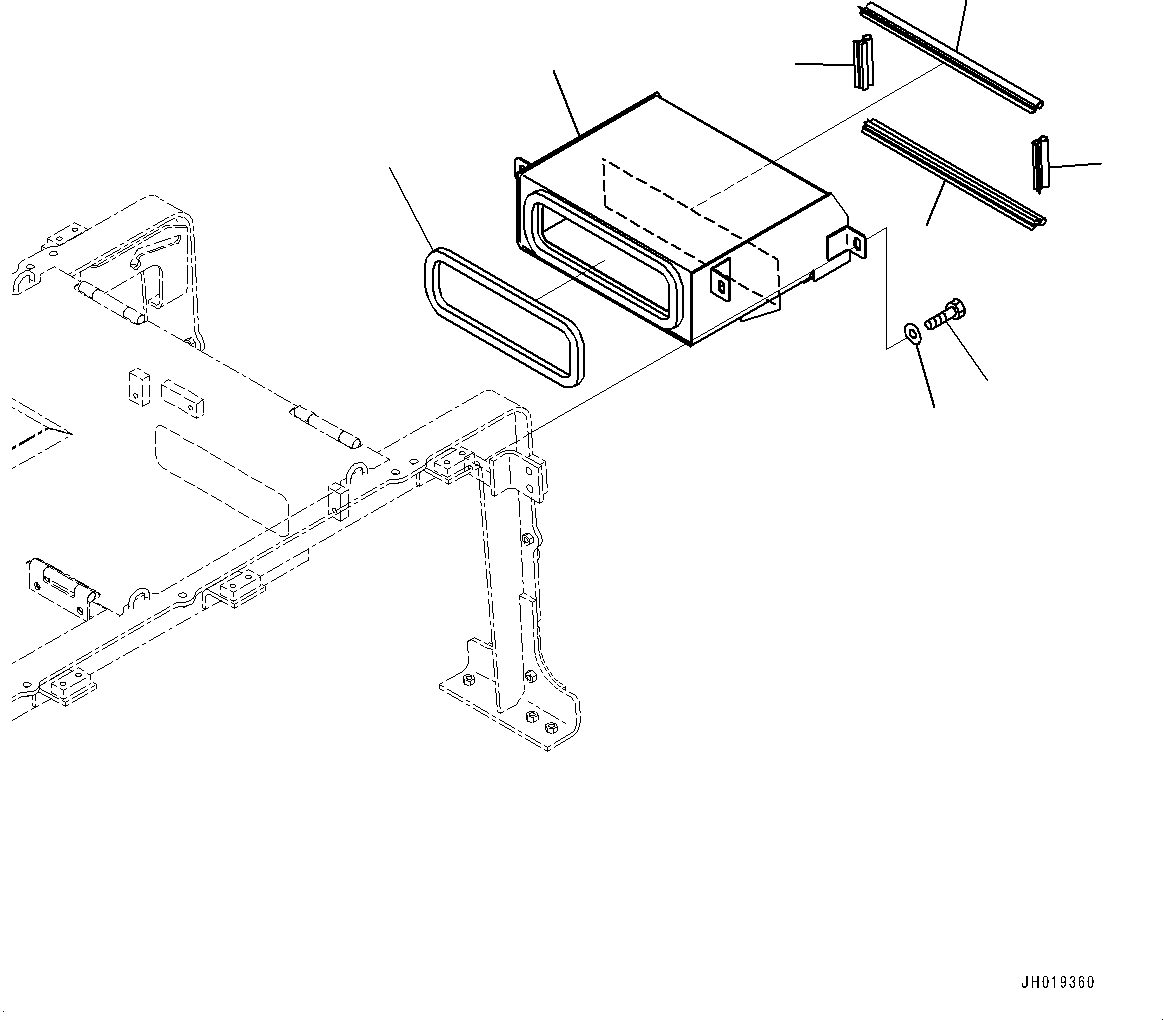 JH019360