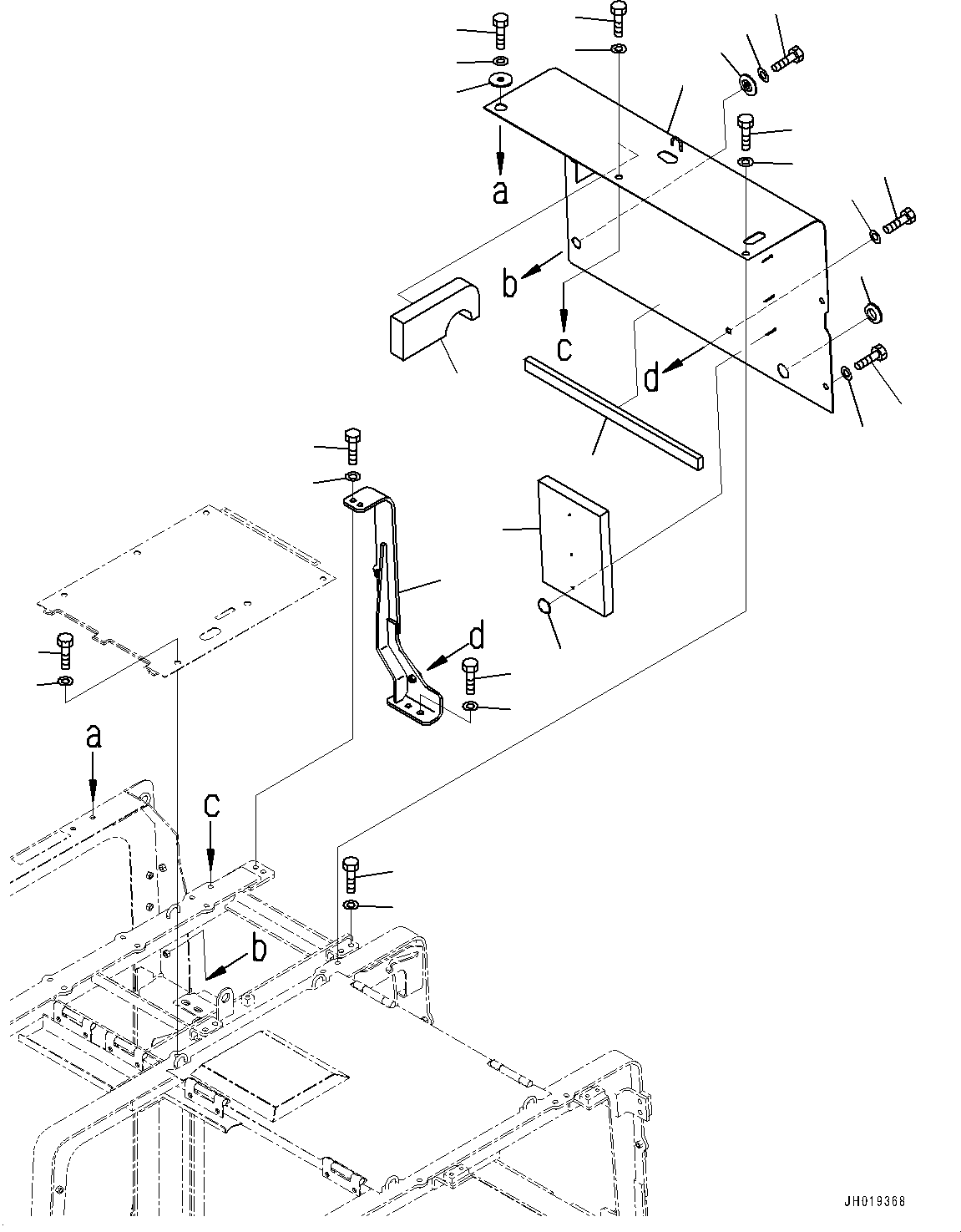 a
b
c
d
d
a
c
b
JH019368