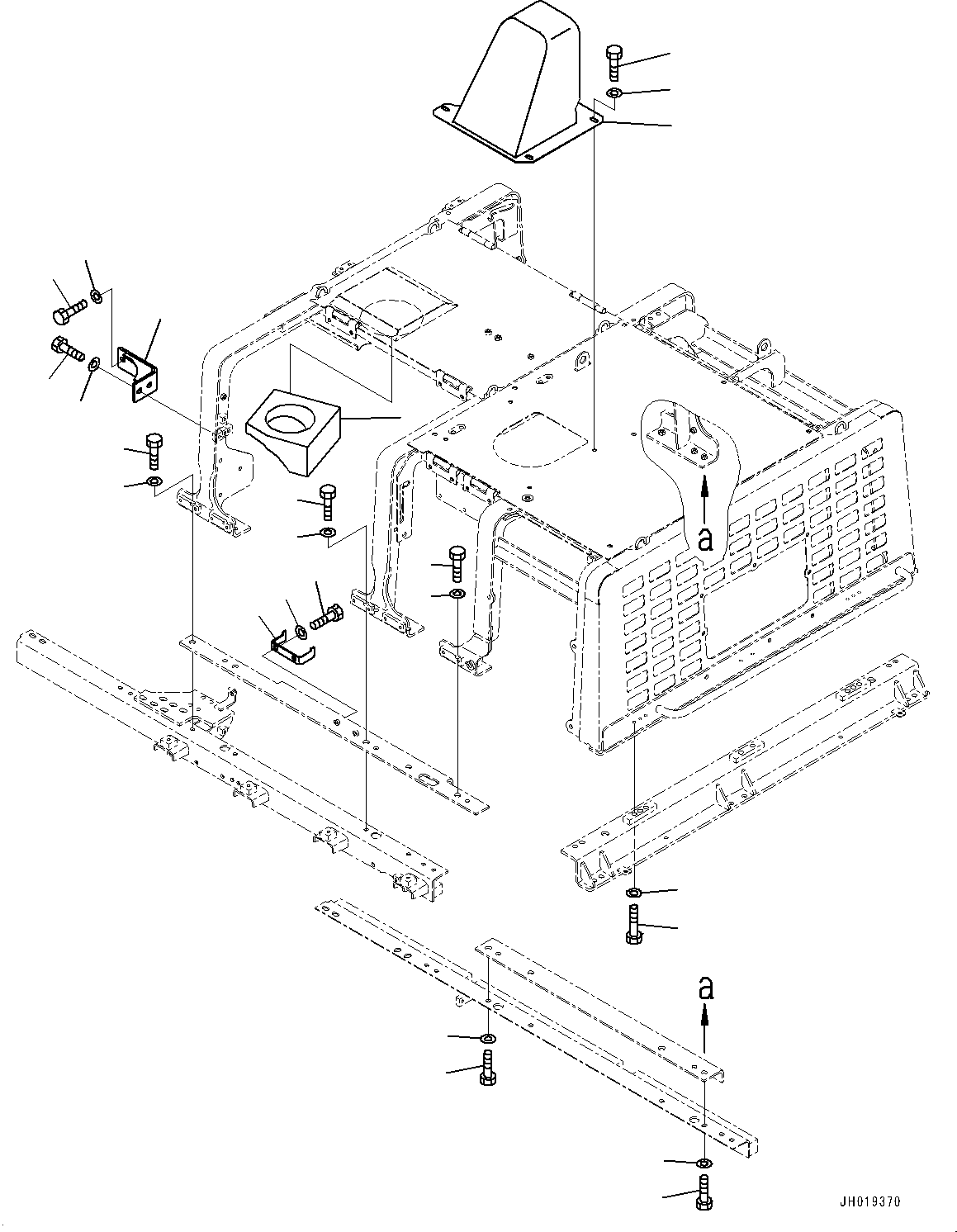 a

a

JH019370