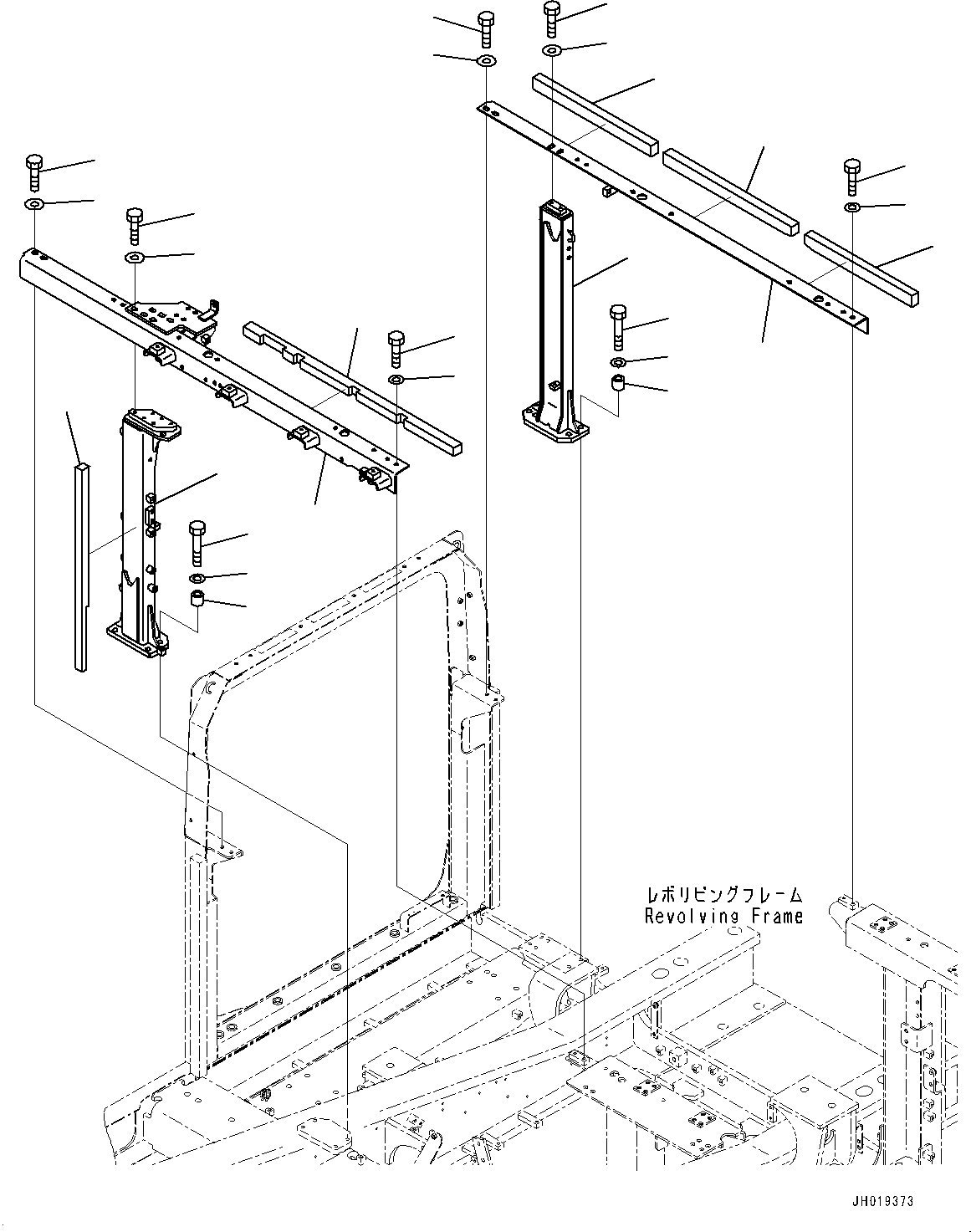 レボリビングフレーム
Revolving Frame

JH019373