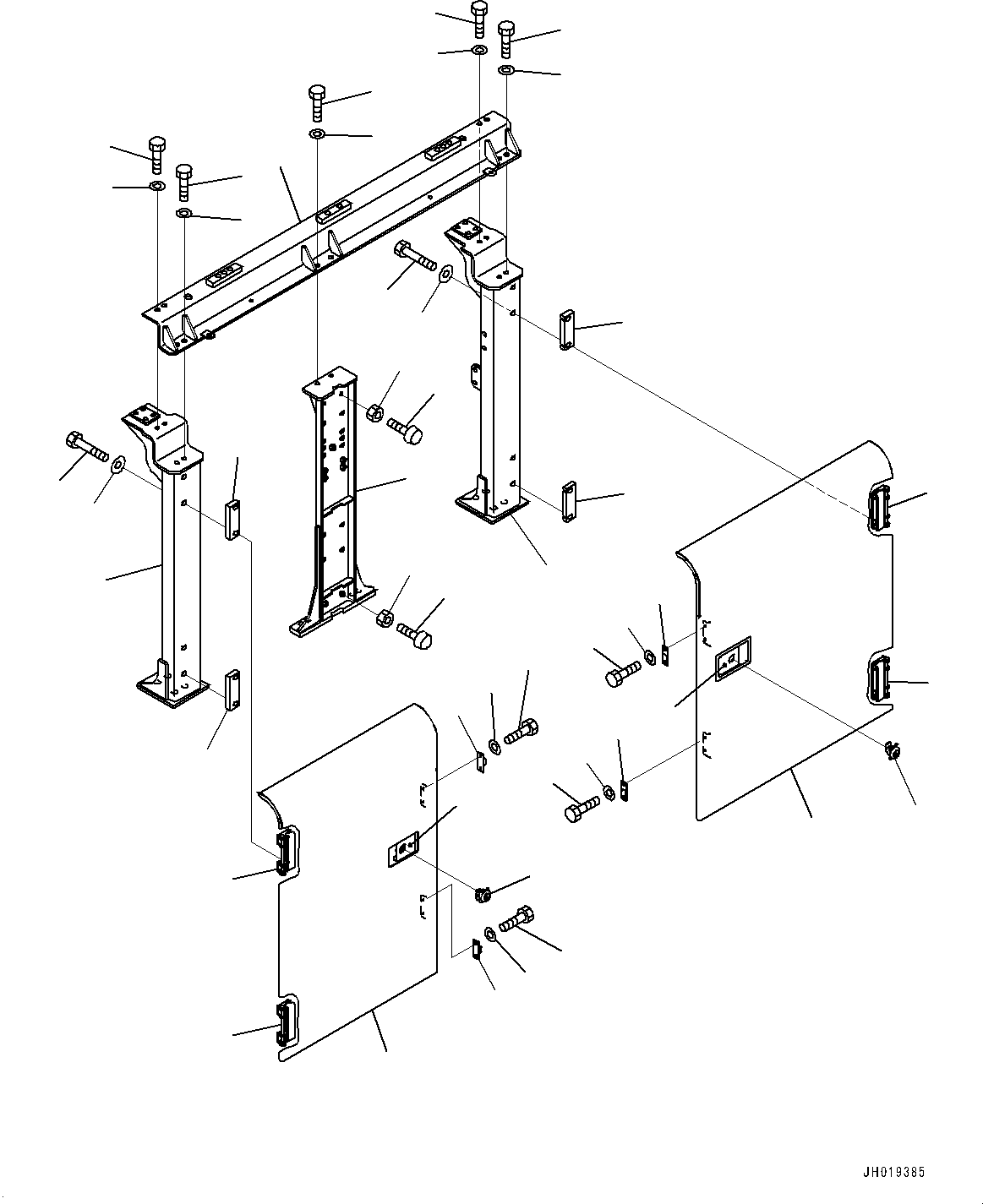 JH019385