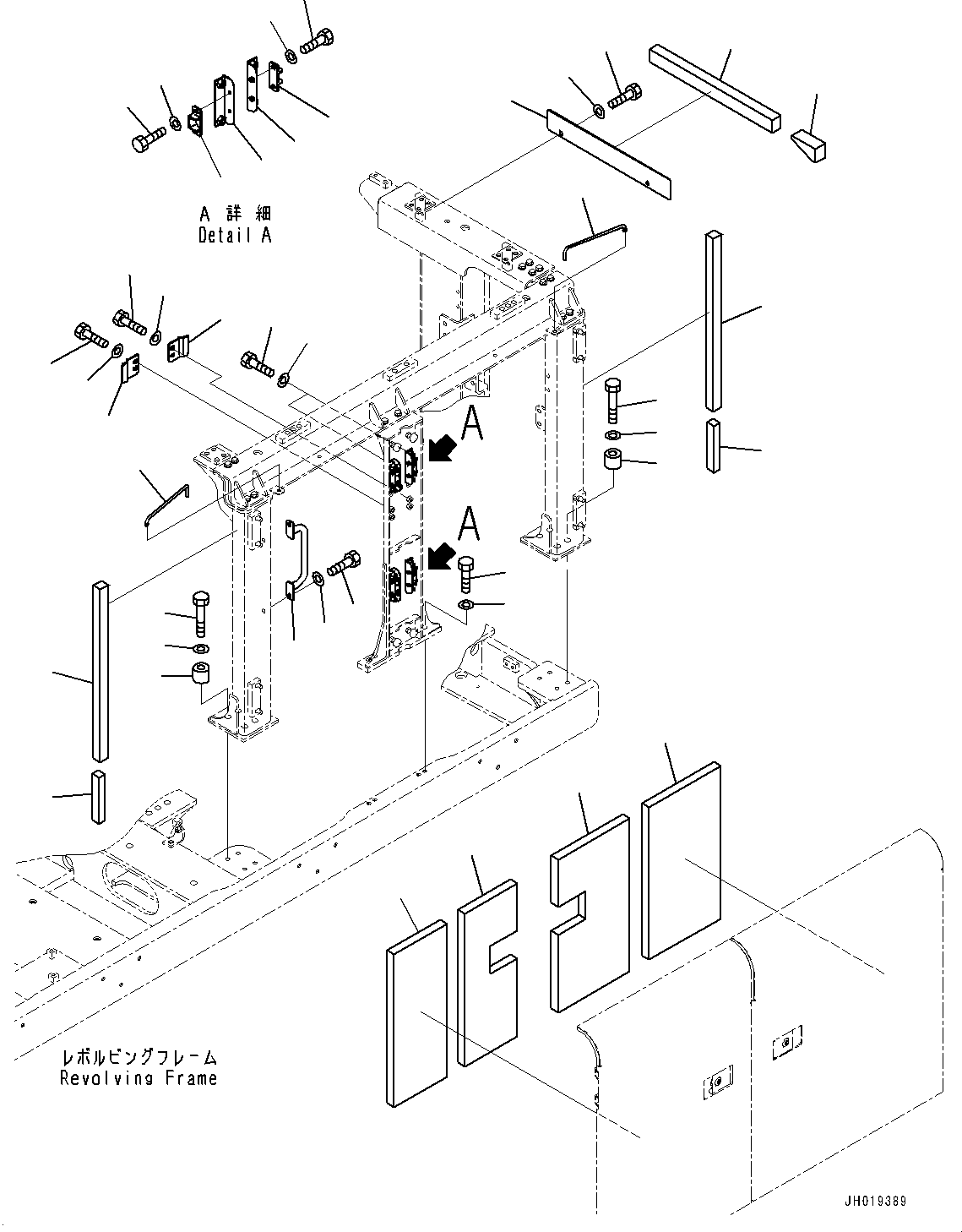 A 詳 細
Detail A

A

A

レボルビングフレーム
Revolving Frame

JH019389