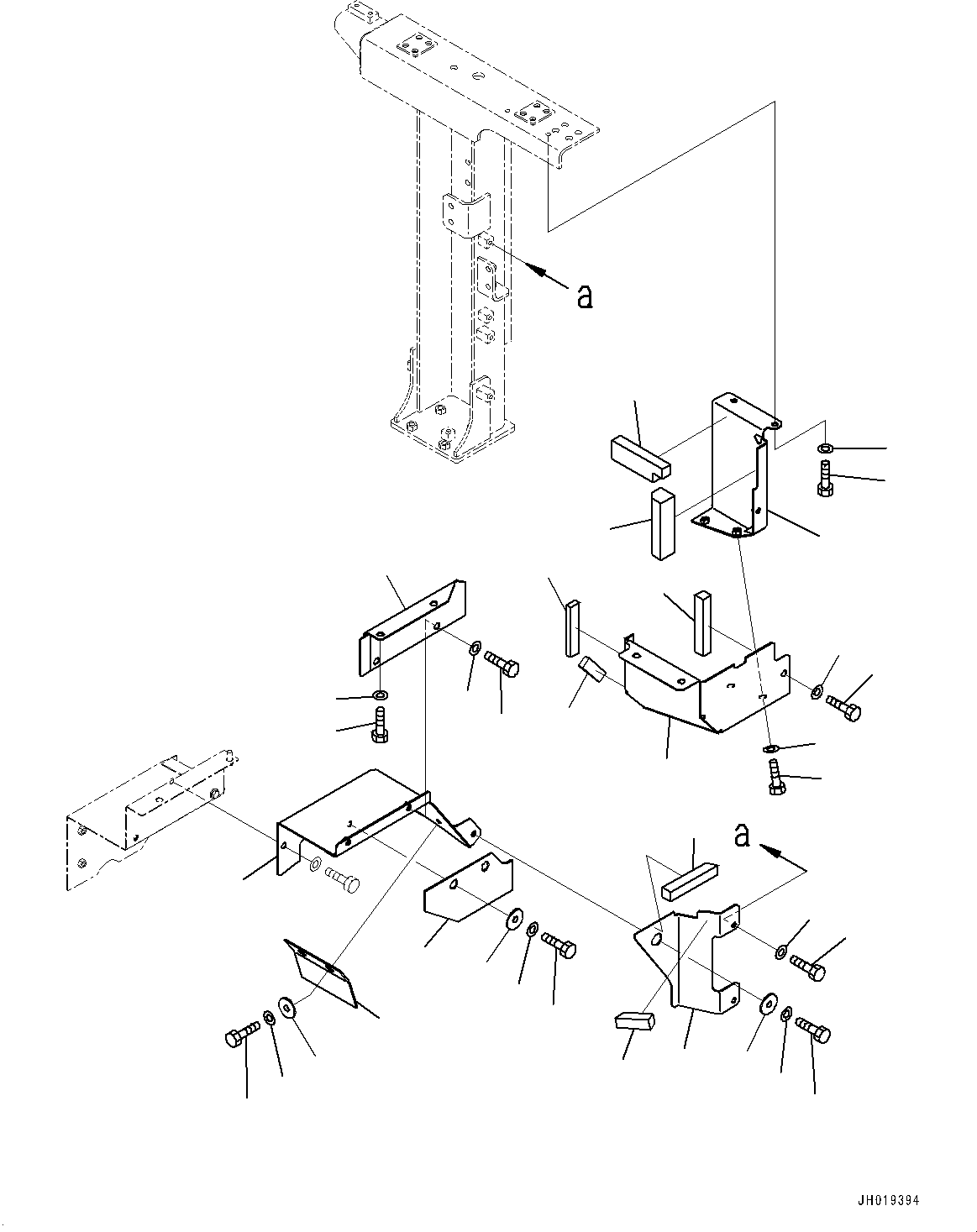 a

a

JH019394