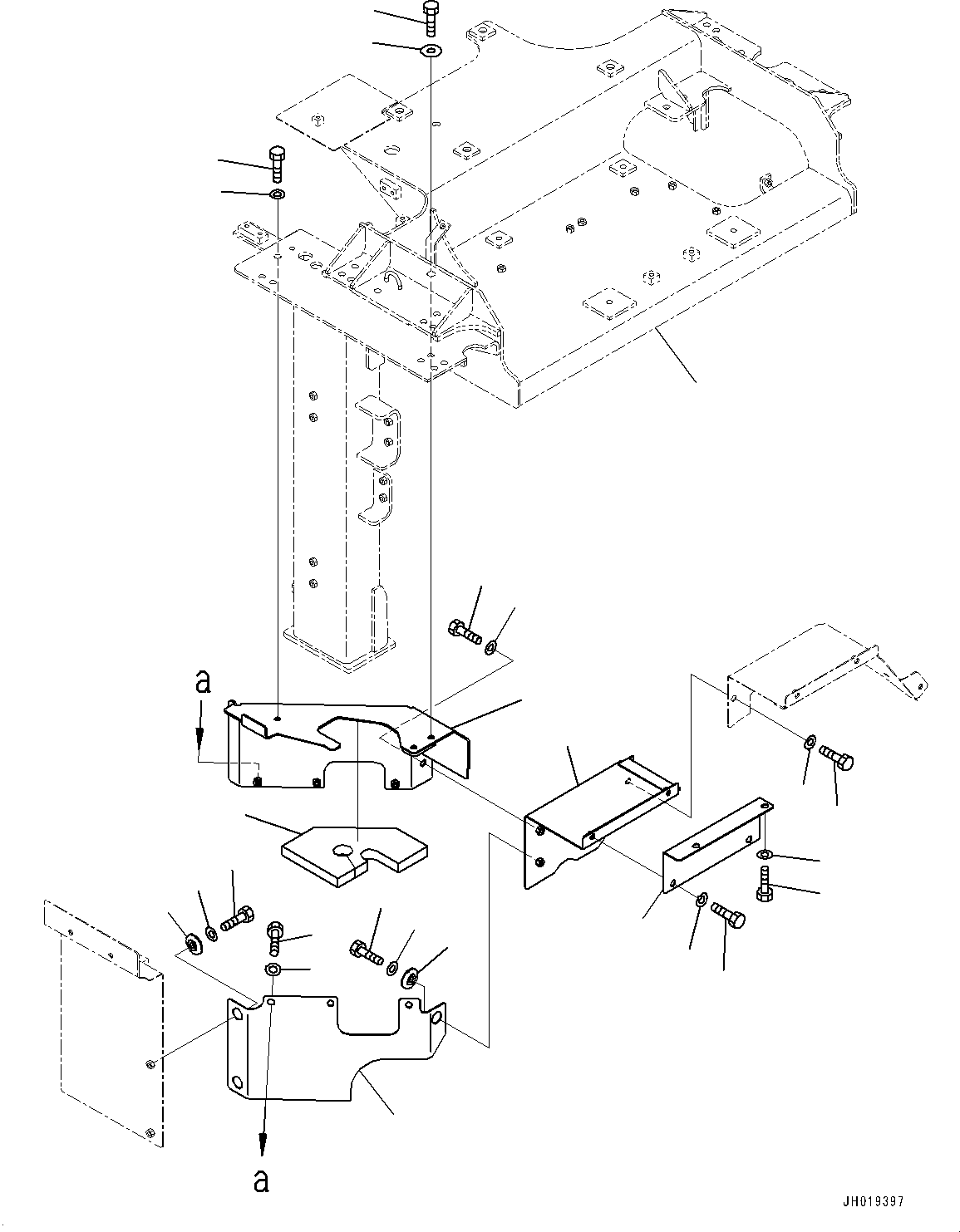 a

a

JH019397