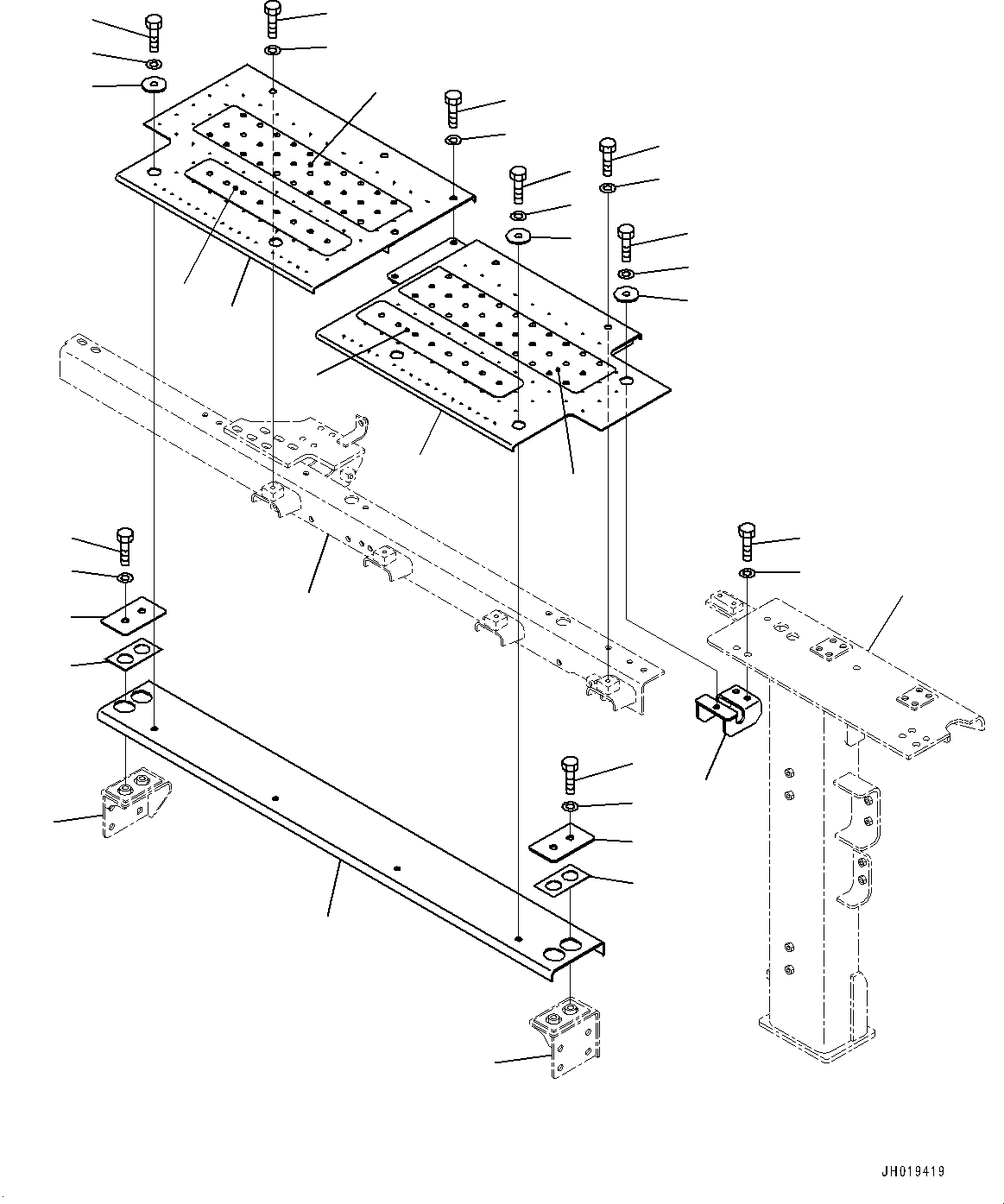 JH019419