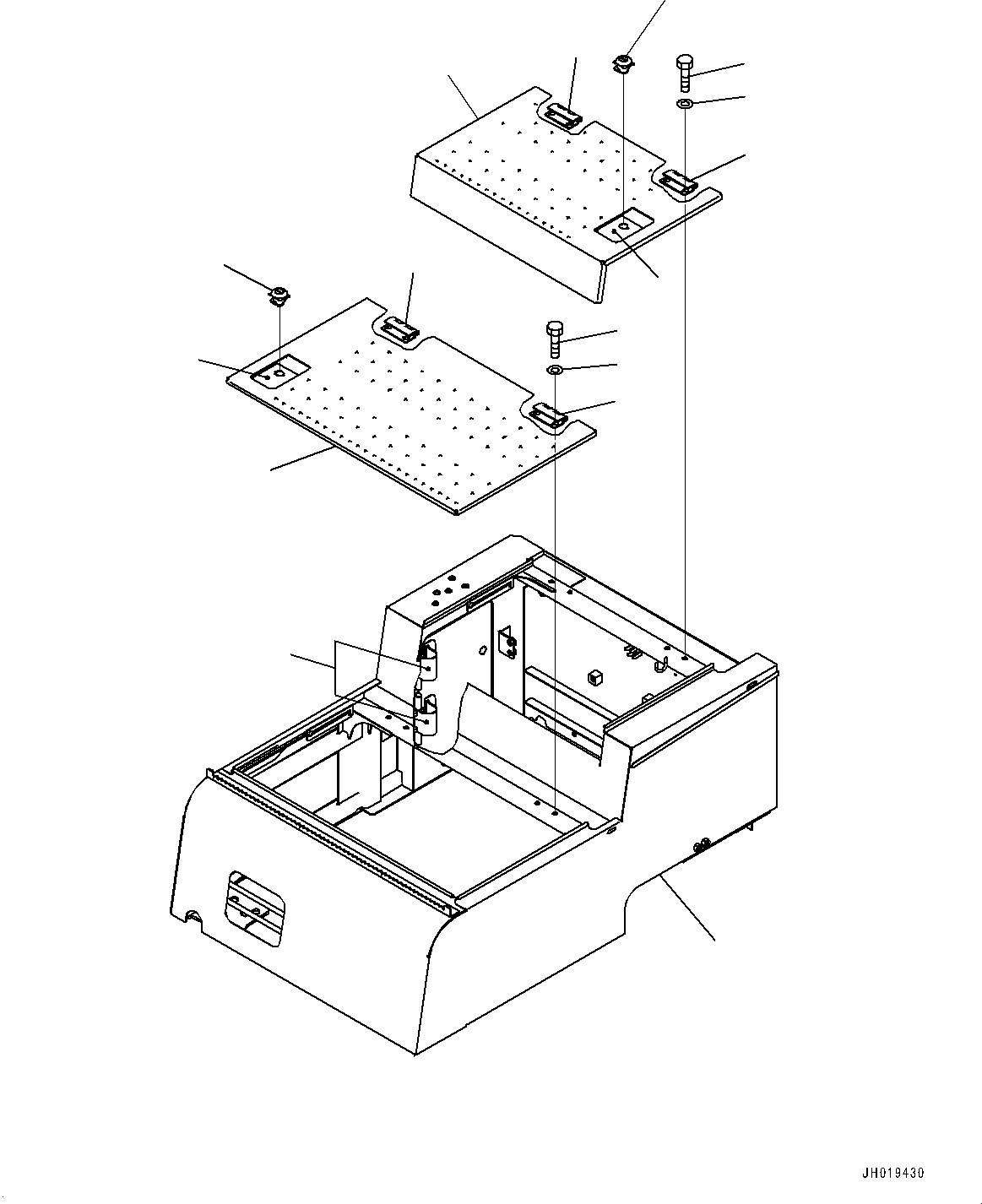 JH019430