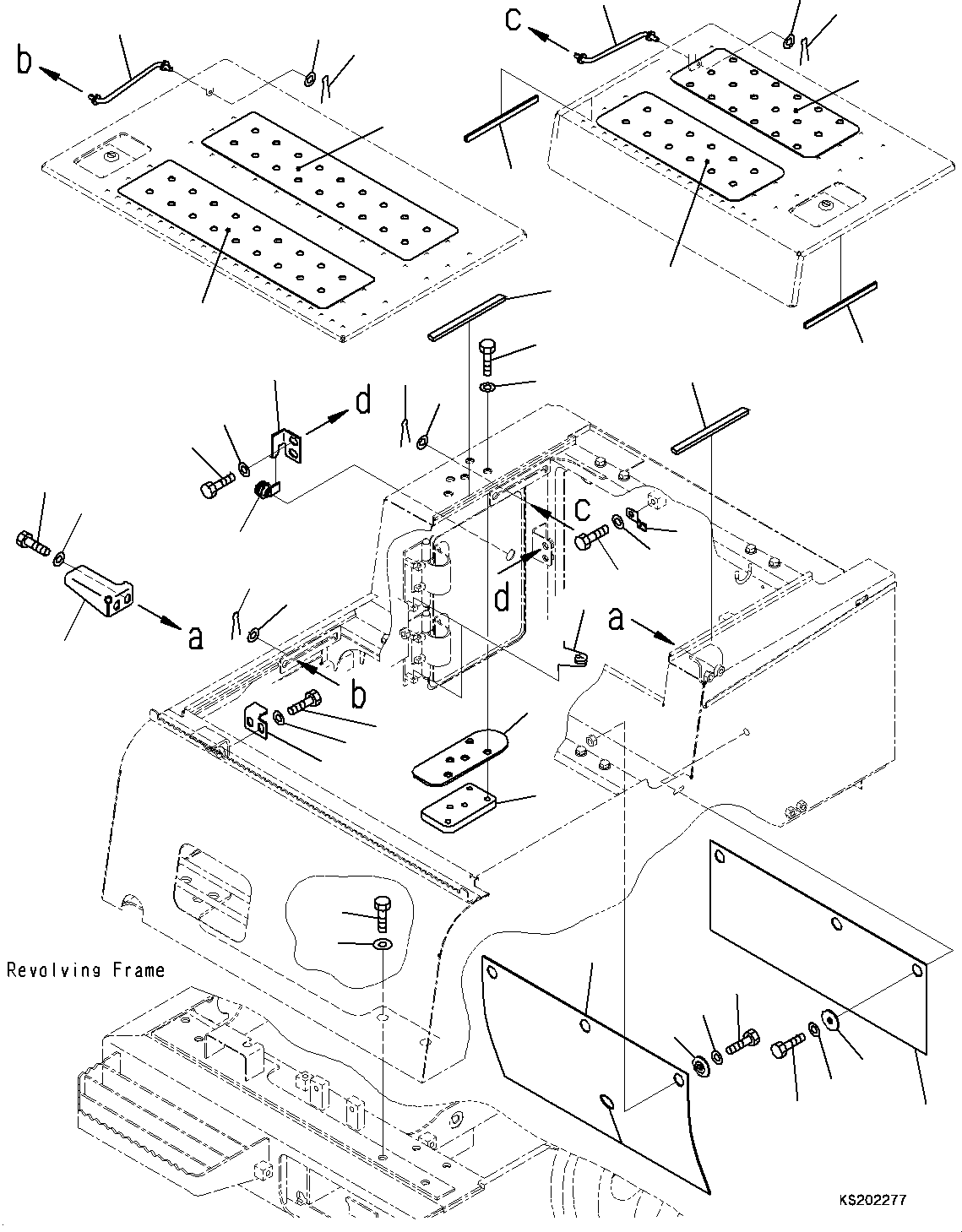 b

c

d

c

d

a

a

b

Revolving Frame

KS202277