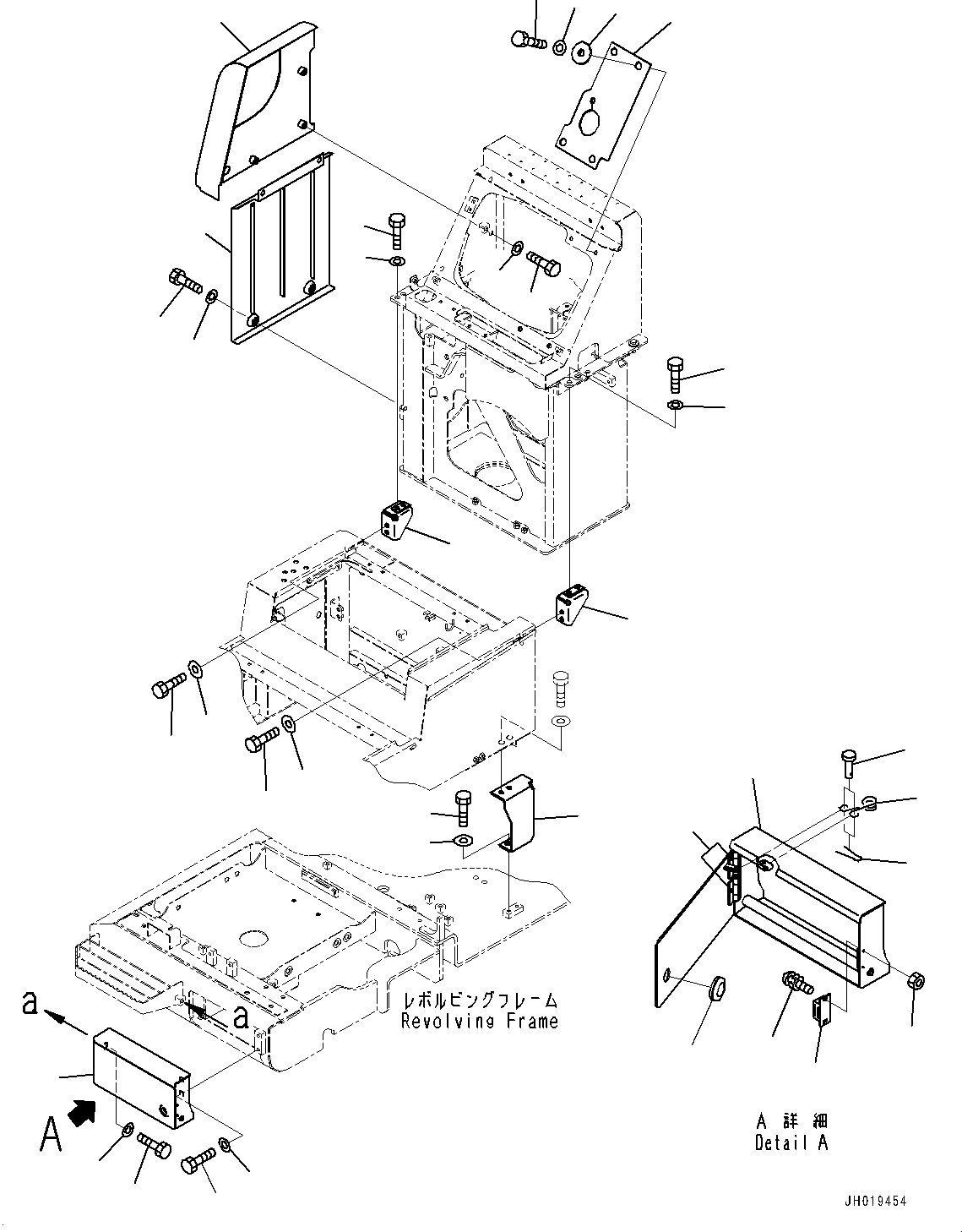 a

a

レボルビングフレーム
Revolving Frame

A

A 詳 細
Detail A

JH019454