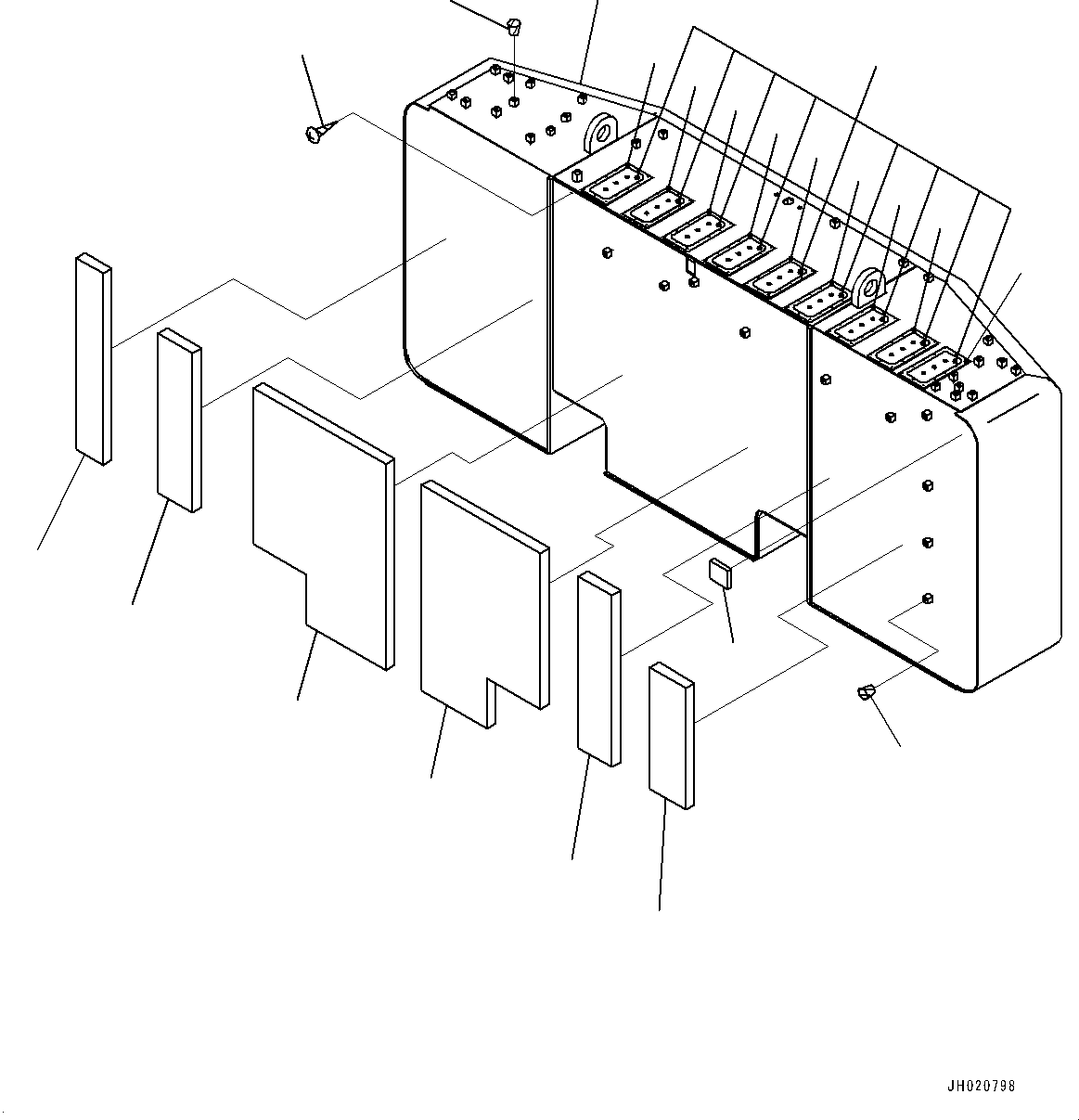 JH020798