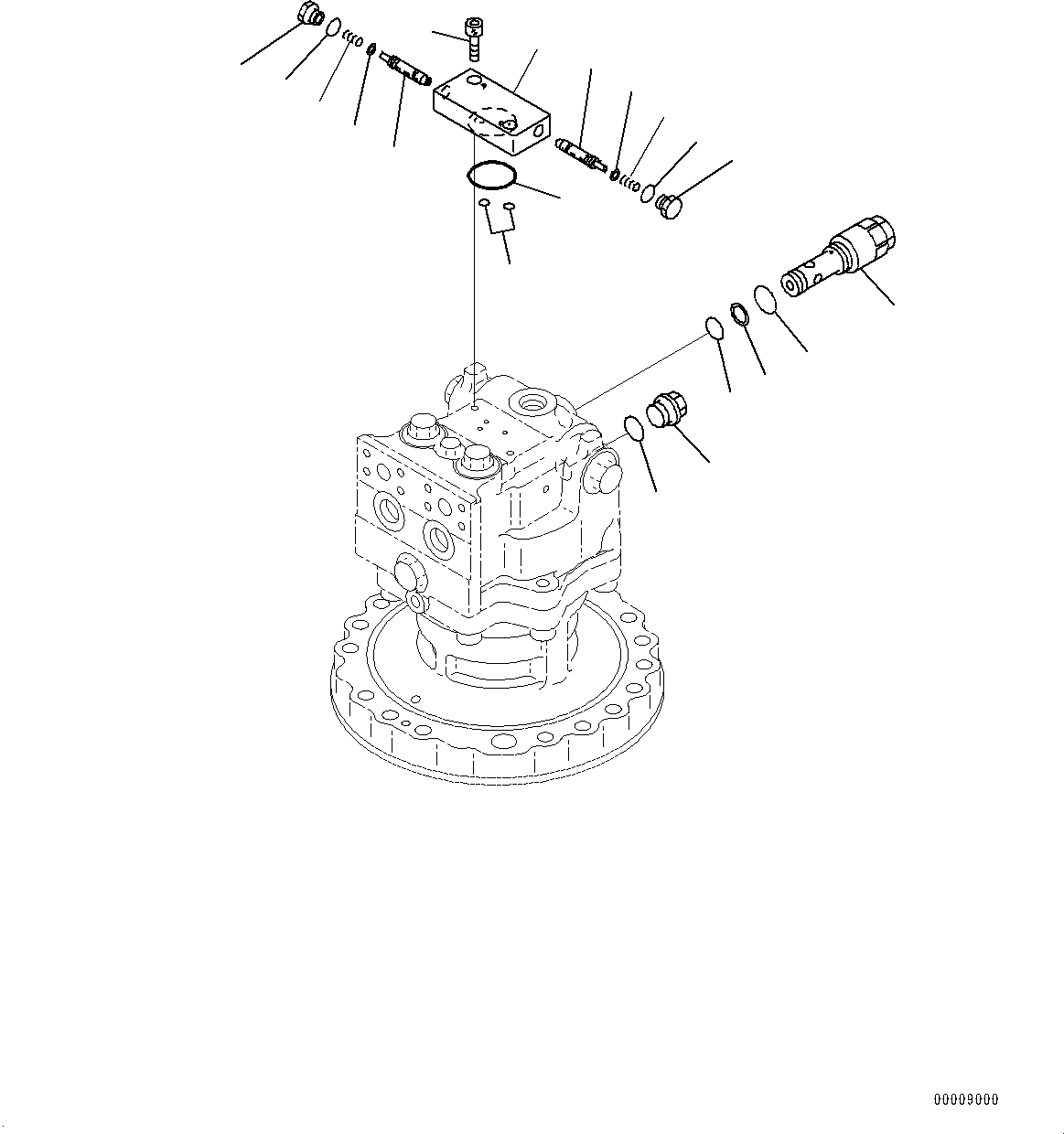 00009000