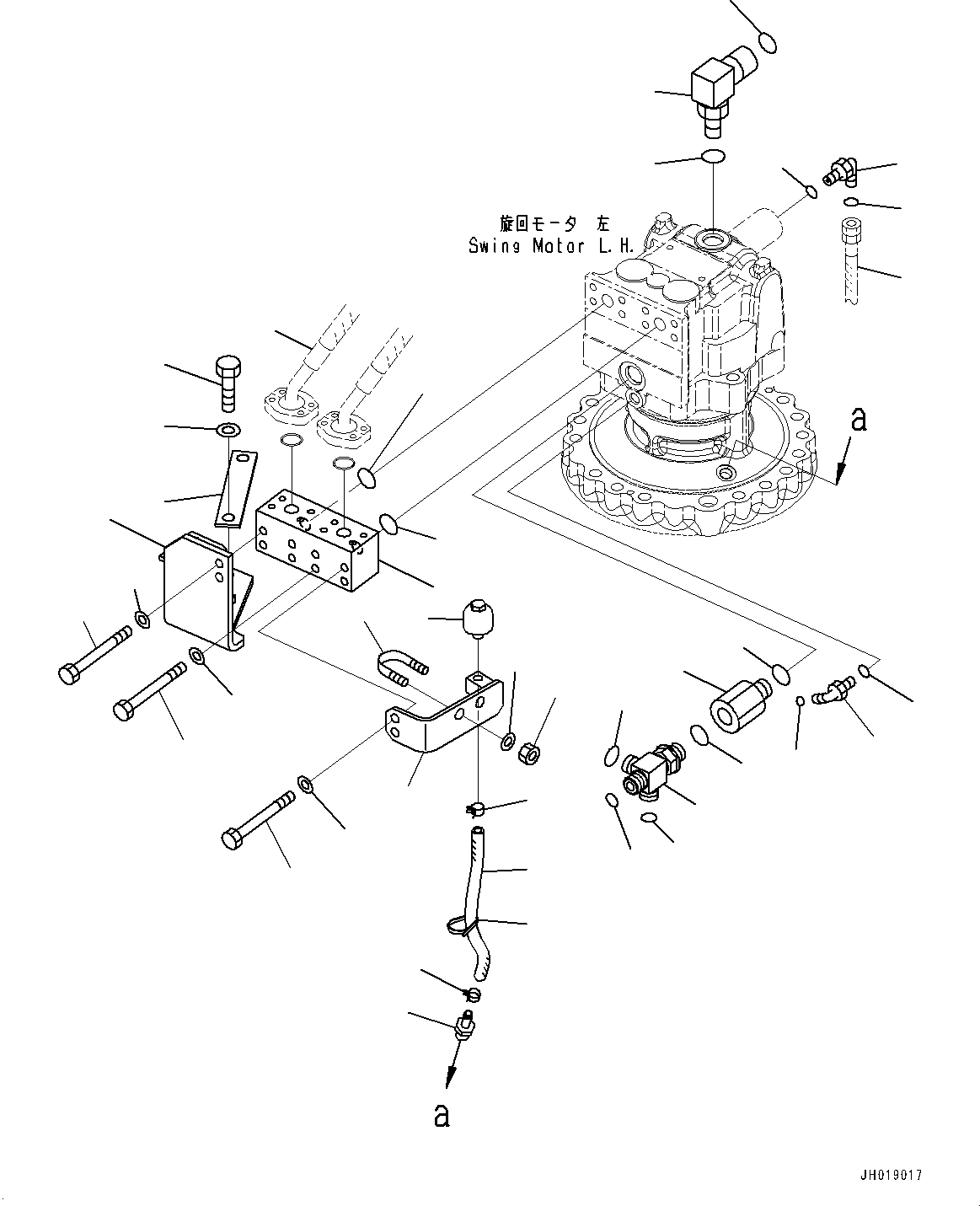 旋回モータ　左
Swing Motor L.H.

a

a

JH019017