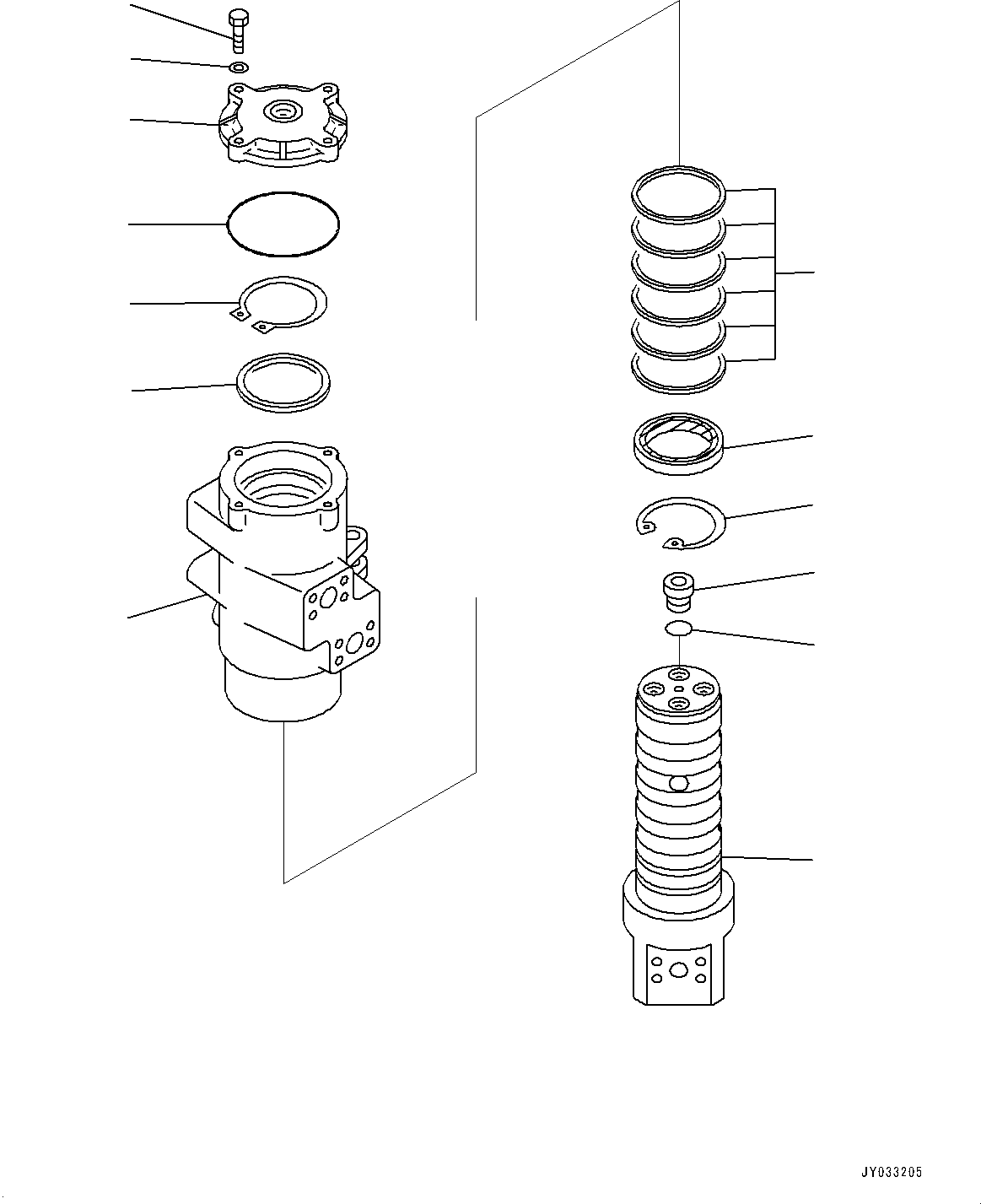 JY033205