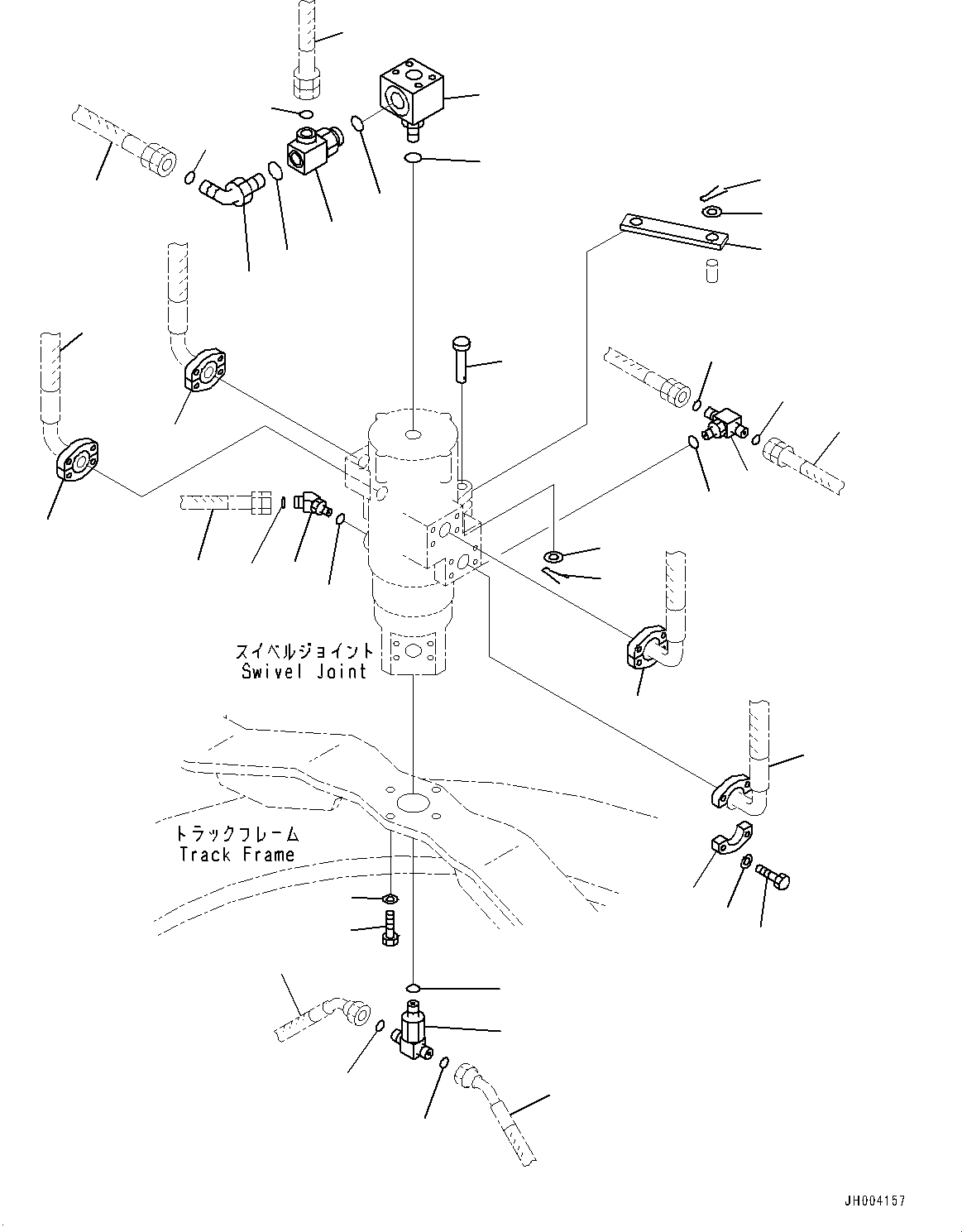 スイベルジョイント
Swivel Joint

トラックフレーム
Track Frame

JH004157