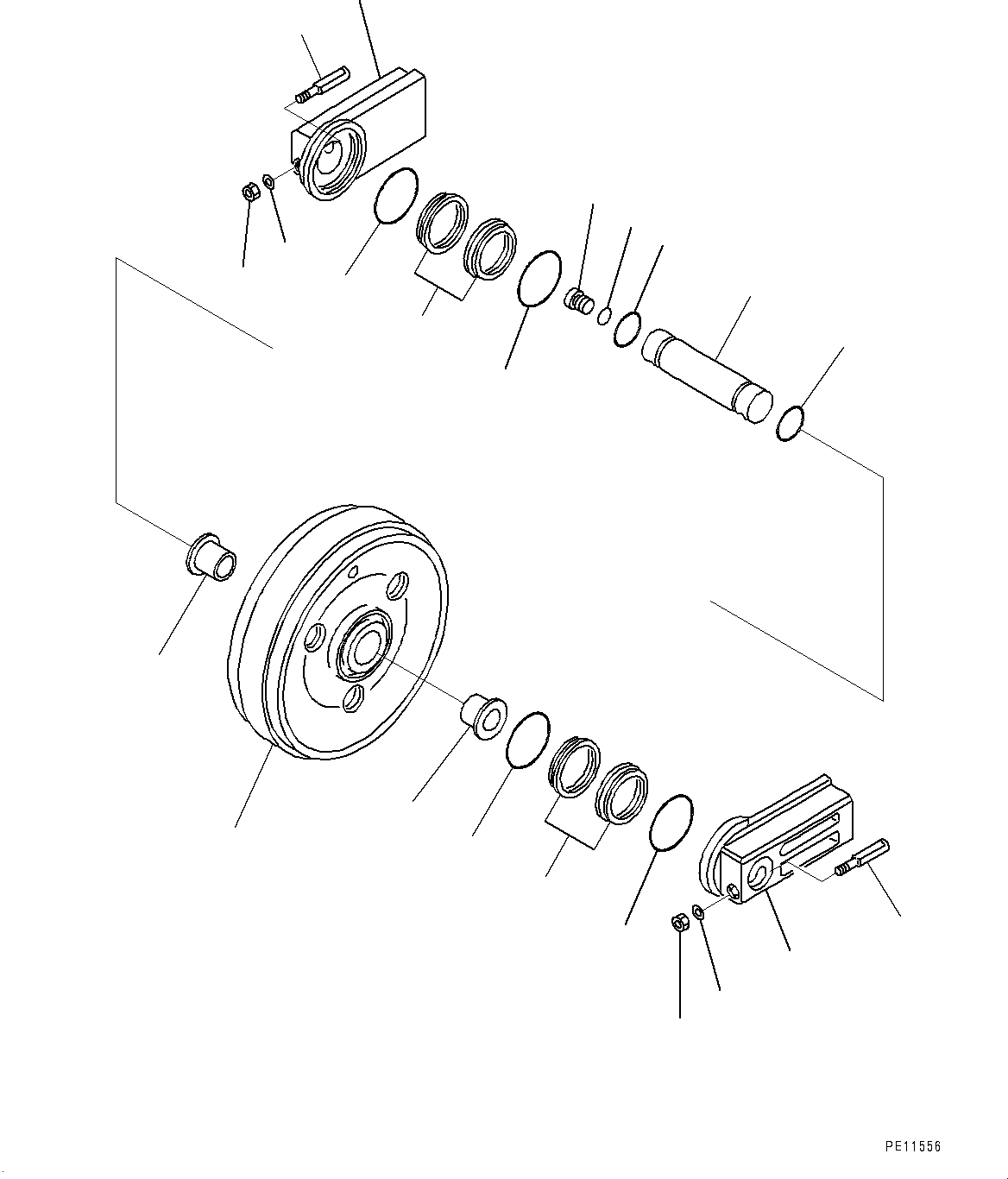 PE11556