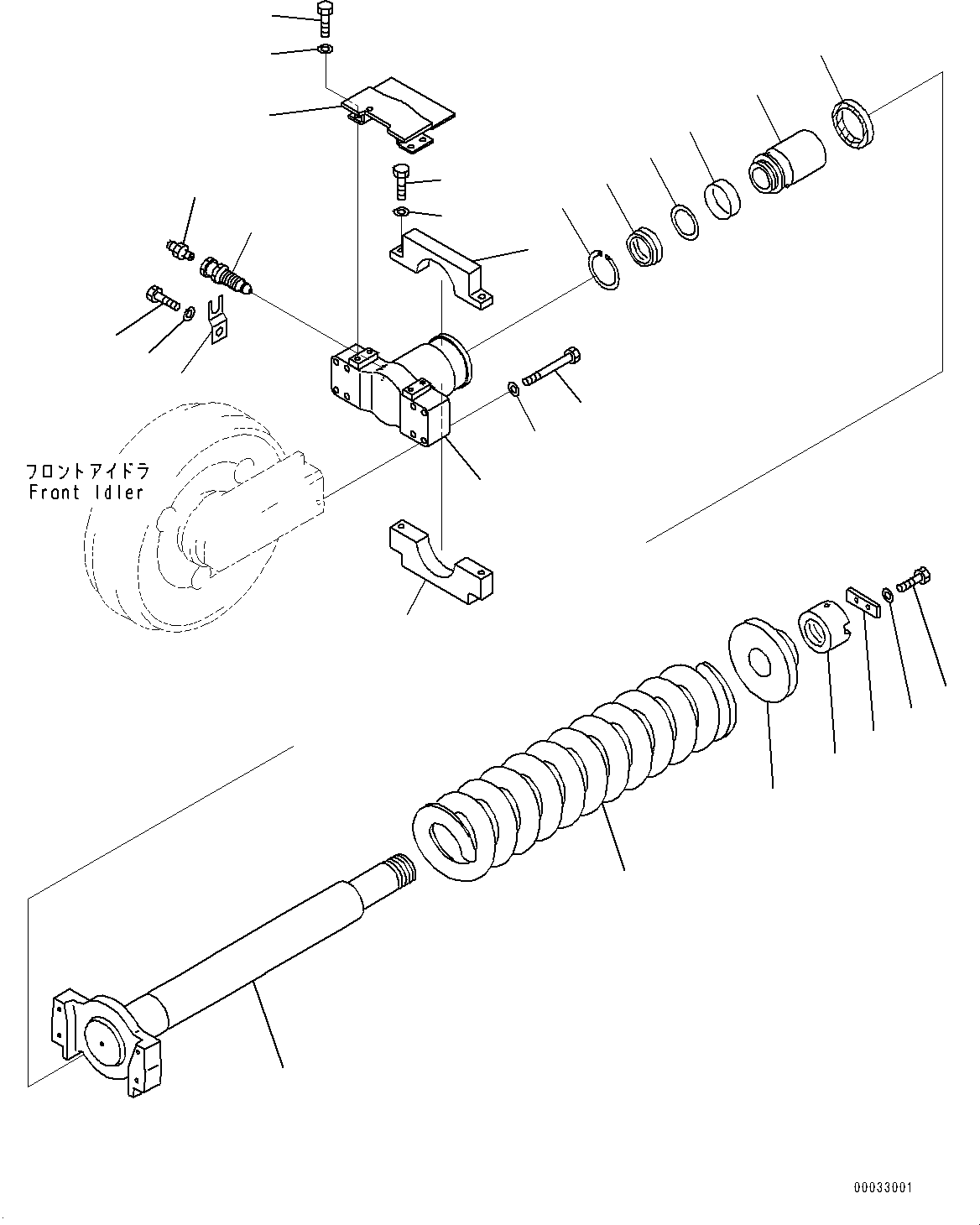 フロントアイドラ
Front Idler

00033001